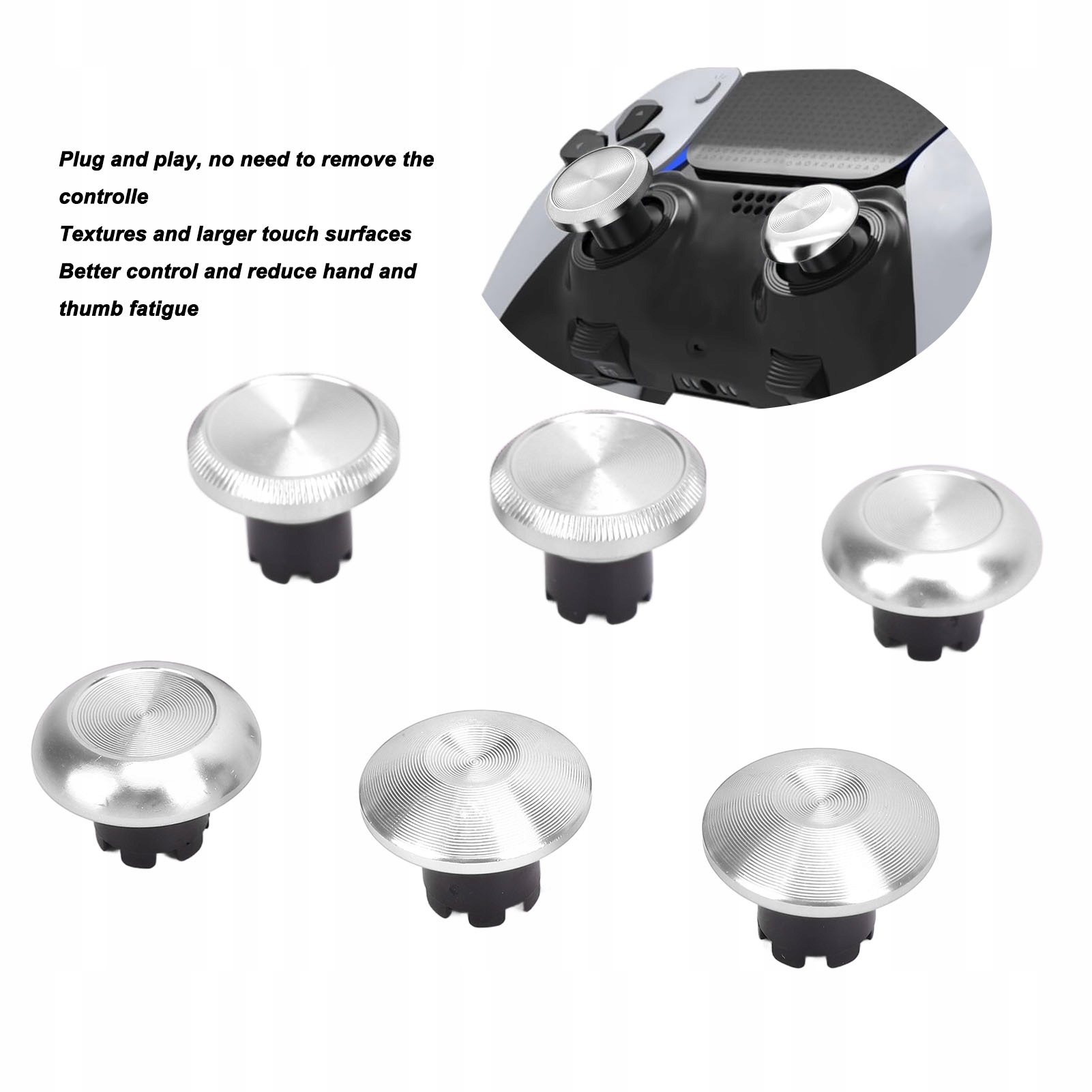 Plug and play, no need to remove the controlle
Textures and larger touch surfaces
Better control and reduce hand and thumb fatigue