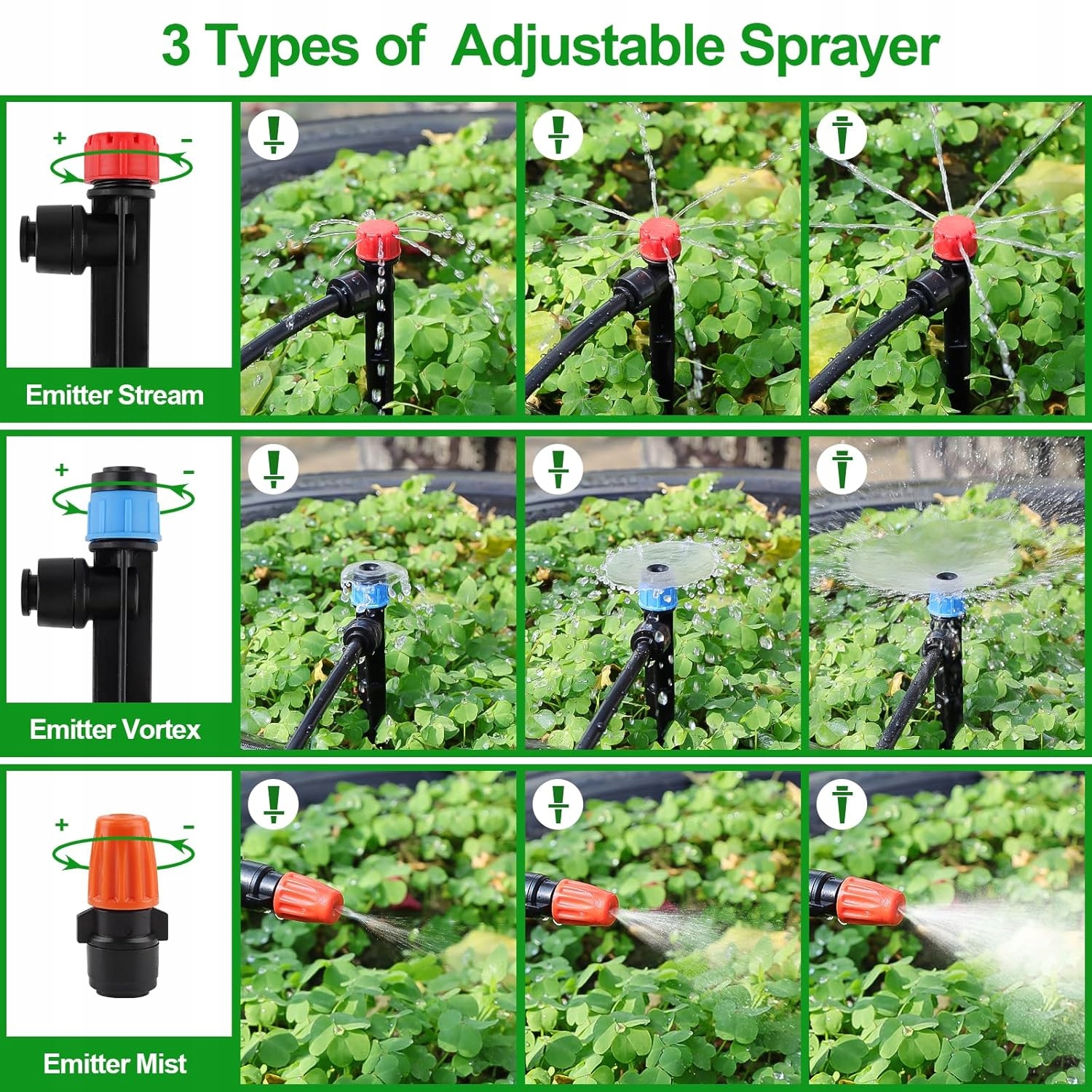 3 Types of Adjustable Sprayer

+ -

Emitter Stream

+ -

Emitter Vortex

+ -

Emitter Mist