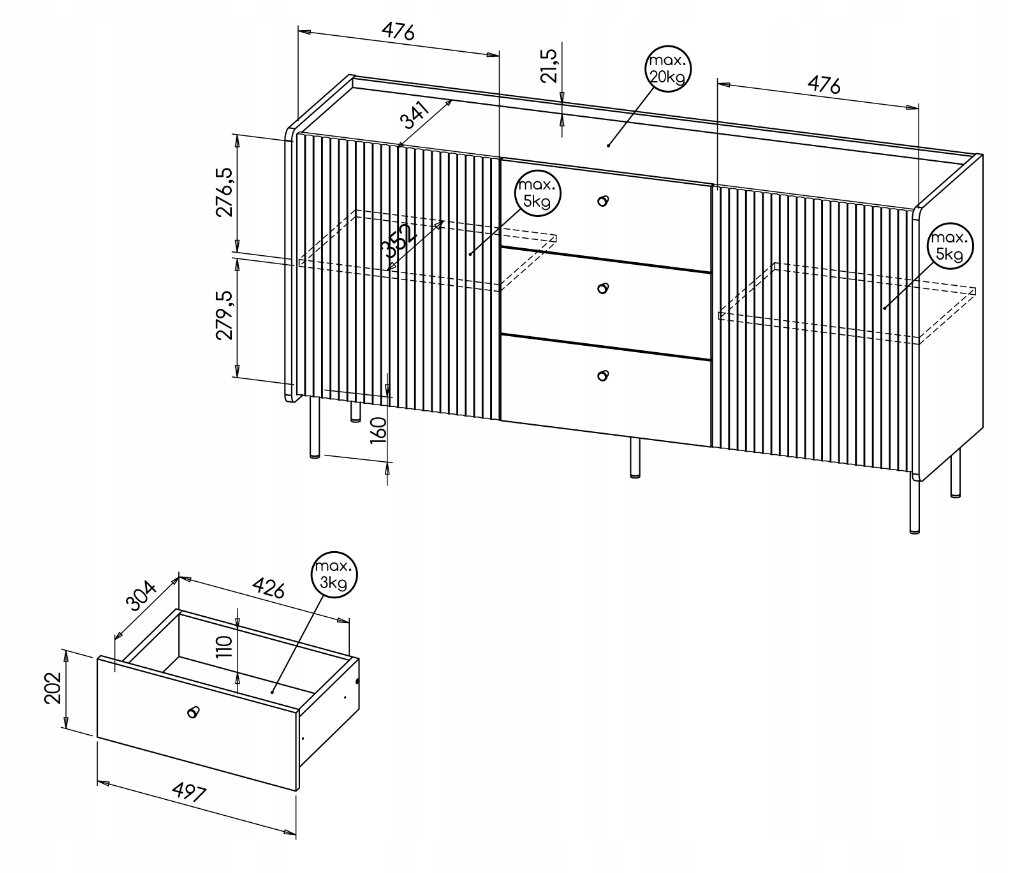 476
21,5
max.
20kg
476
341
276,5
max.
5kg
352
max.
5kg
279,5
160
304
426
max.
3kg
110
202
497