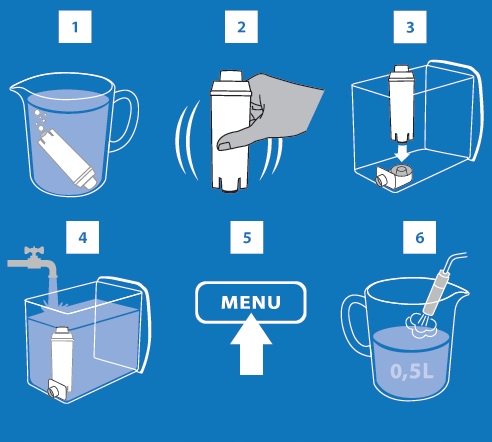 1

2

3

4

5

MENU

6

0,5L