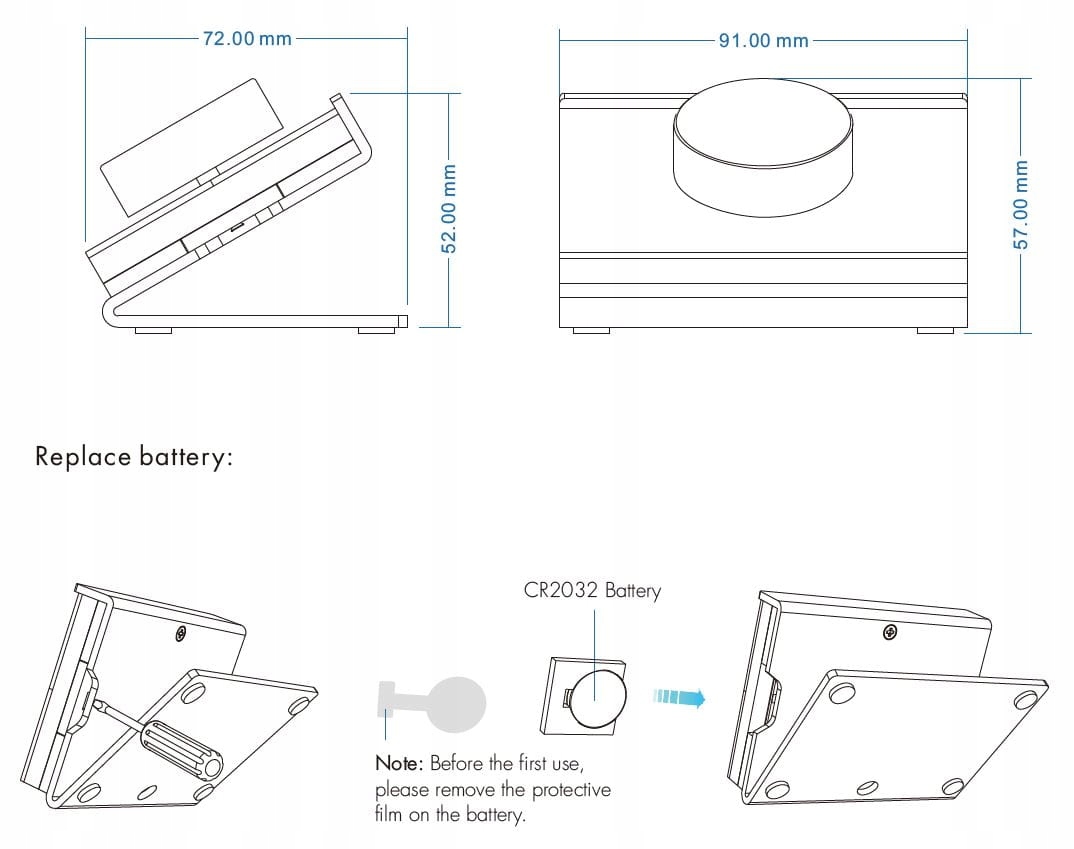 72.00 mm

52.00 mm

91.00 mm

57.00 mm

Replace battery:

CR2032 Battery

Note: Before the first use, please remove the protective film on the battery.