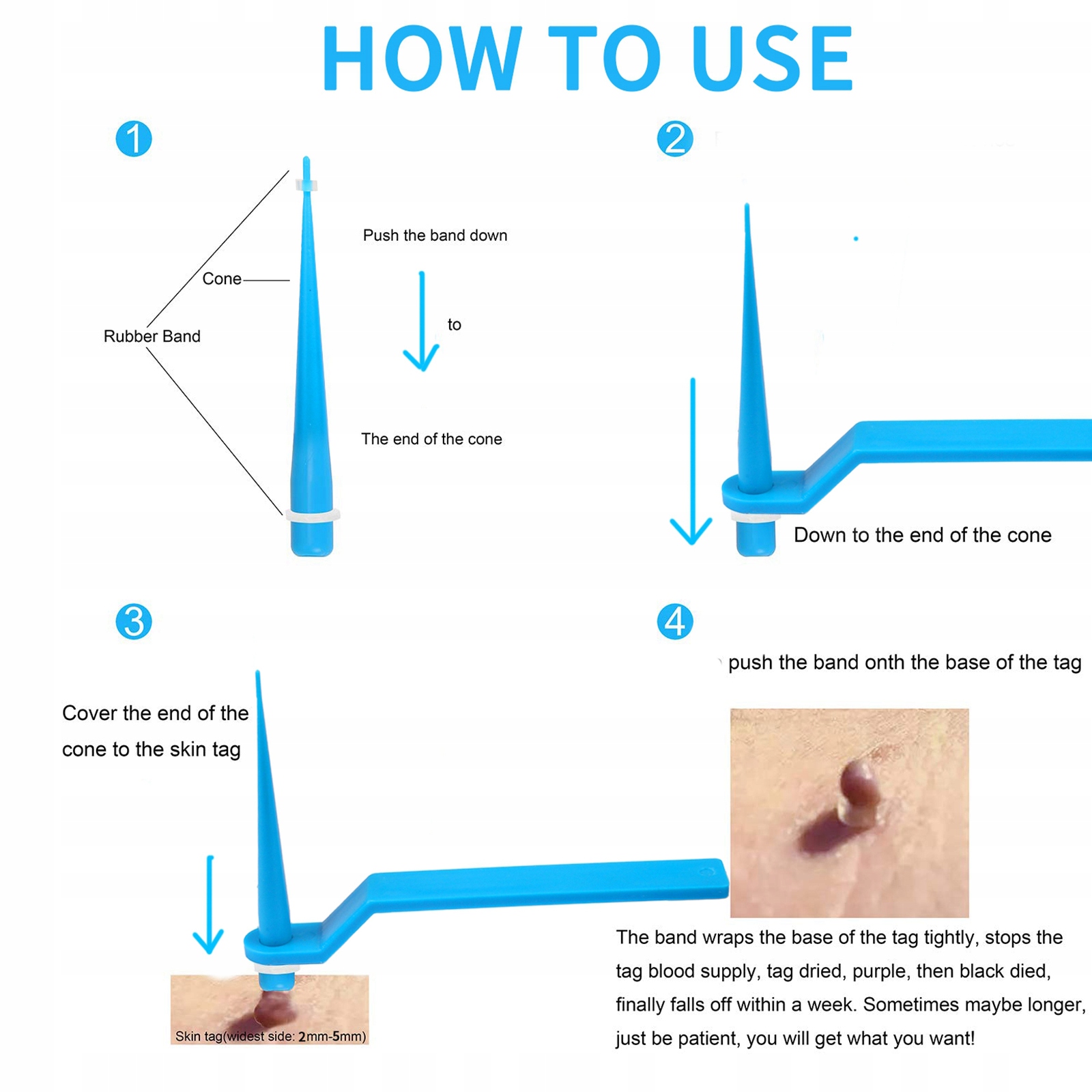 HOW TO USE

1

Cone

Rubber Band

Push the band down

to

The end of the cone

2

Down to the end of the cone

3

Cover the end of the cone to the skin tag

Skin tag(widest side: 2mm-5mm)

4

push the band onth the base of the tag

The band wraps the base of the tag tightly, stops the tag blood supply, tag dried, purple, then black died, finally falls off within a week. Sometimes maybe longer, just be patient, you will get what you want!