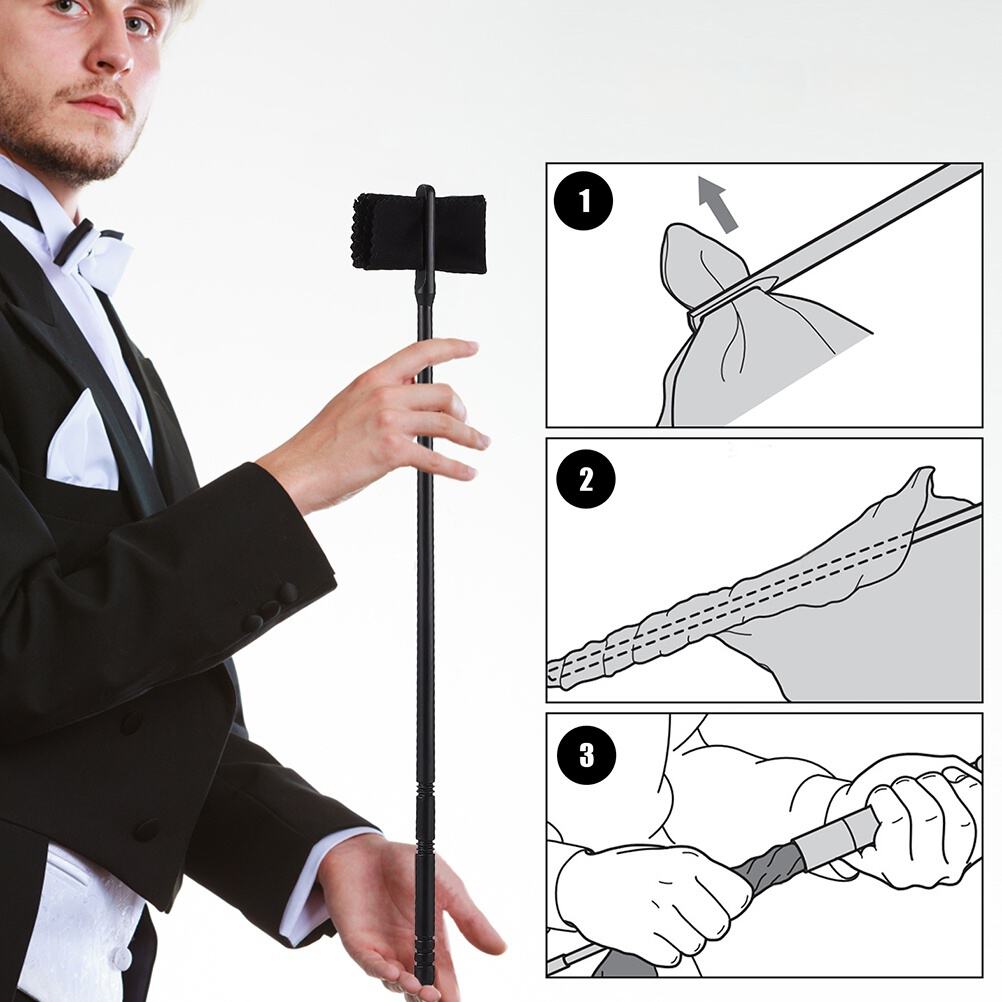 1

2

3