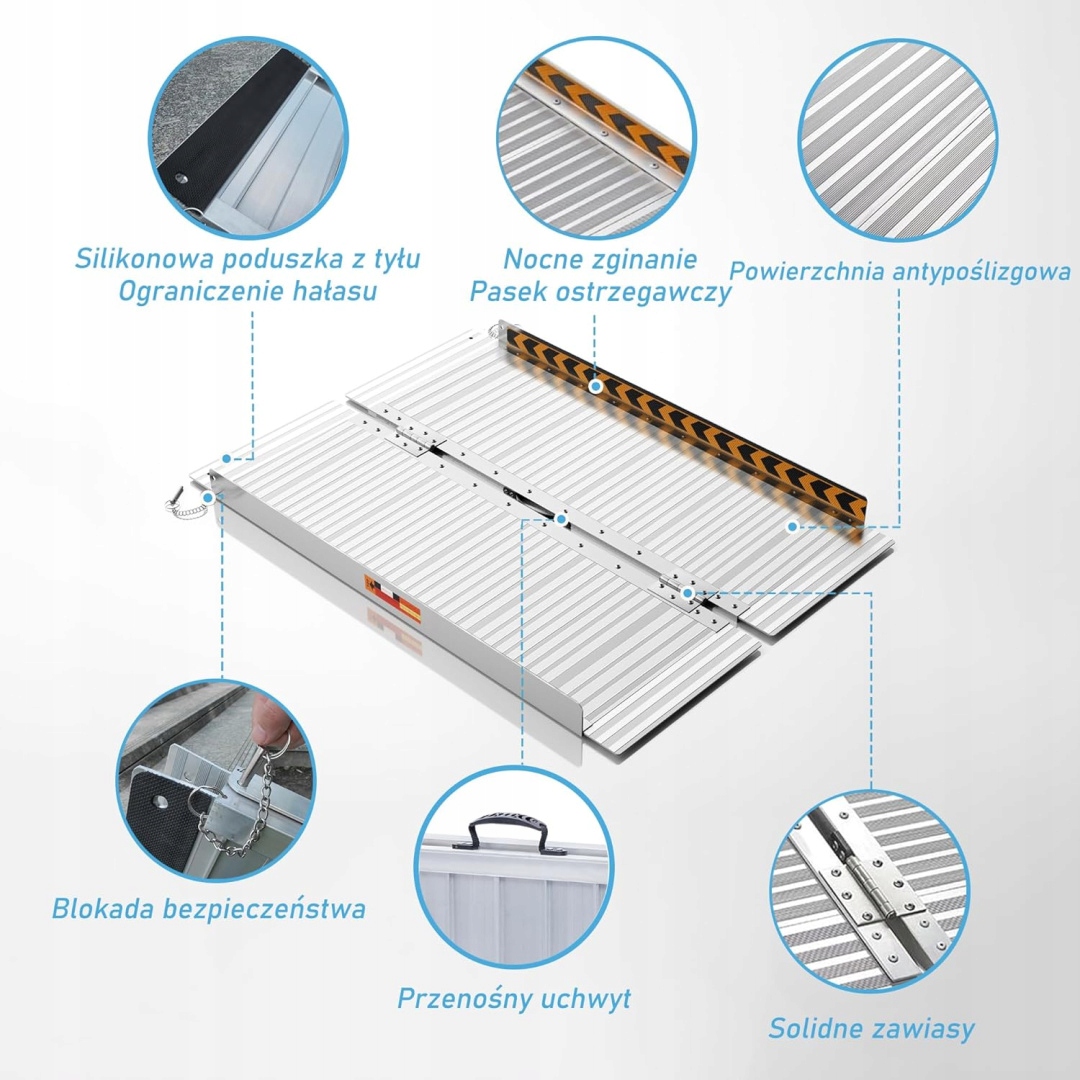 Silikonowa poduszka z tyłu
Ograniczenie hałasu

Nocne zginanie
Pasek ostrzegawczy

Powierzchnia antypoślizgowa

Blokada bezpieczeństwa

Przenośny uchwyt

Solidne zawiasy