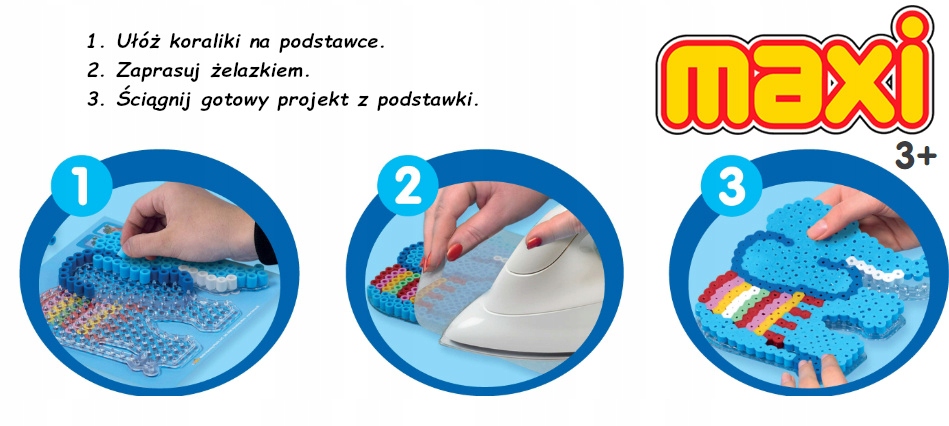 1. Ułóż koraliki na podstawce.
2. Zaprasuj żelazkiem.
3. Ściągnij gotowy projekt z podstawki.

maxi
3+

1

2

3