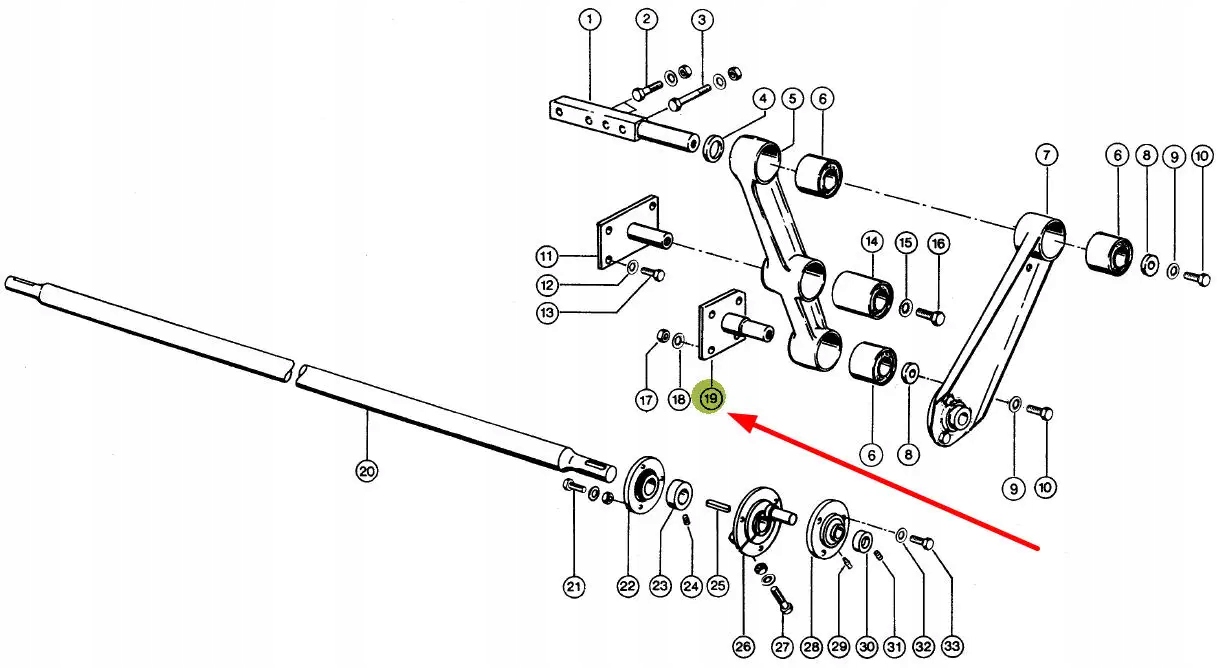 1
2
3
4
5
6
7
6
8
9
10
11
12
13
14
15
16
17
18
19
6
8
9
10
20
21
22
23
24
25
26
27
28
29
30
31
32
33