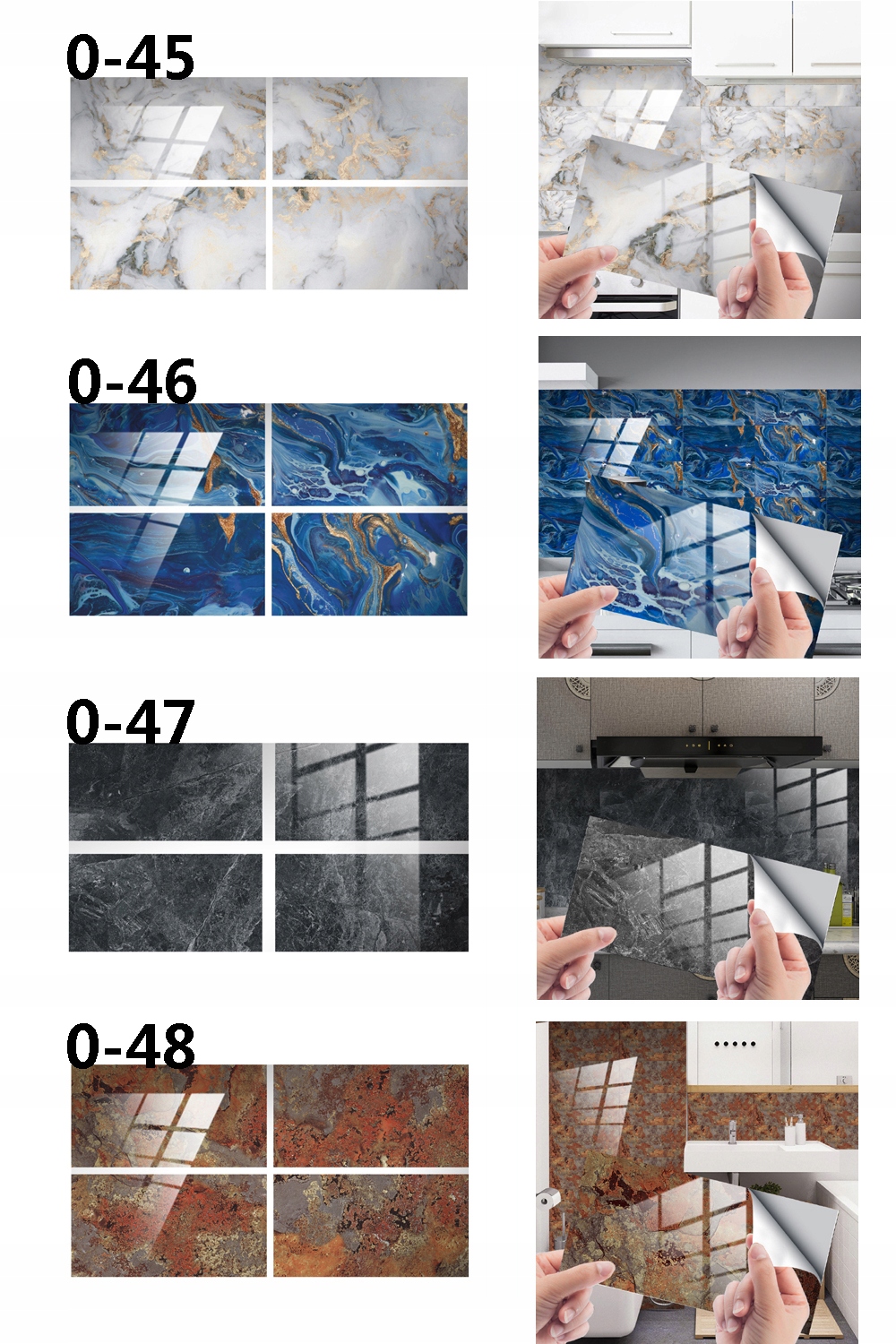 0-45

0-46

0-47

0-48