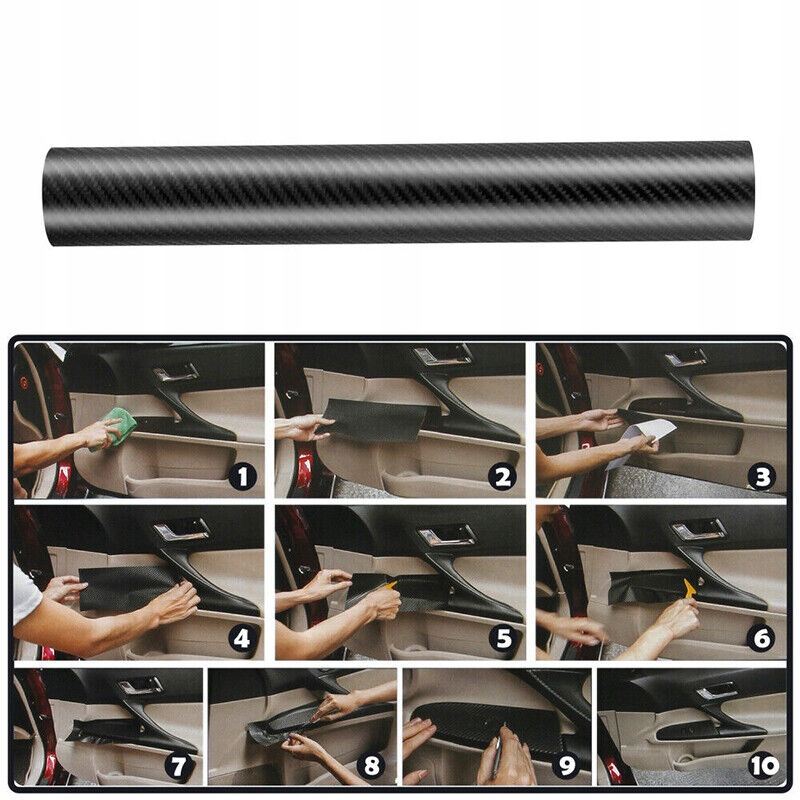 1
2
3
4
5
6
7
8
9
10