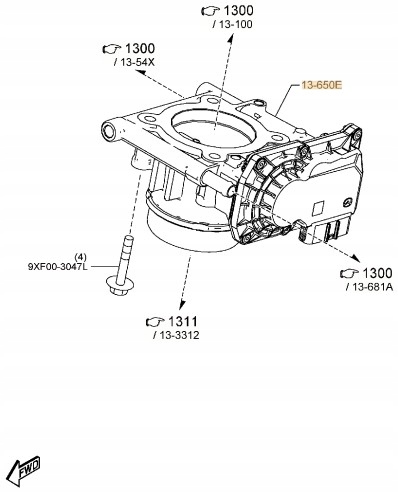 1300
/ 13-100

1300
/ 13-54X

13-650E

(4)
9XF00-3047L

1300
/ 13-681A

1311
/ 13-3312

FWD