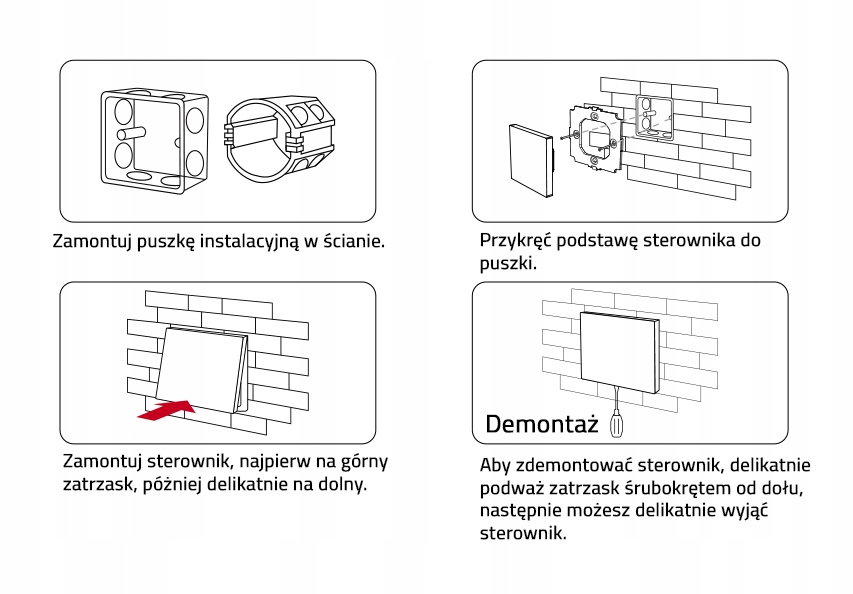 Zamontuj puszkę instalacyjną w ścianie.

Przykręć podstawę sterownika do puszki.

Zamontuj sterownik, najpierw na górny zatrzask, później delikatnie na dolny.

Demontaż

Aby zdemontować sterownik, delikatnie podważ zatrzask śrubokrętem od dołu, następnie możesz delikatnie wyjąć sterownik.