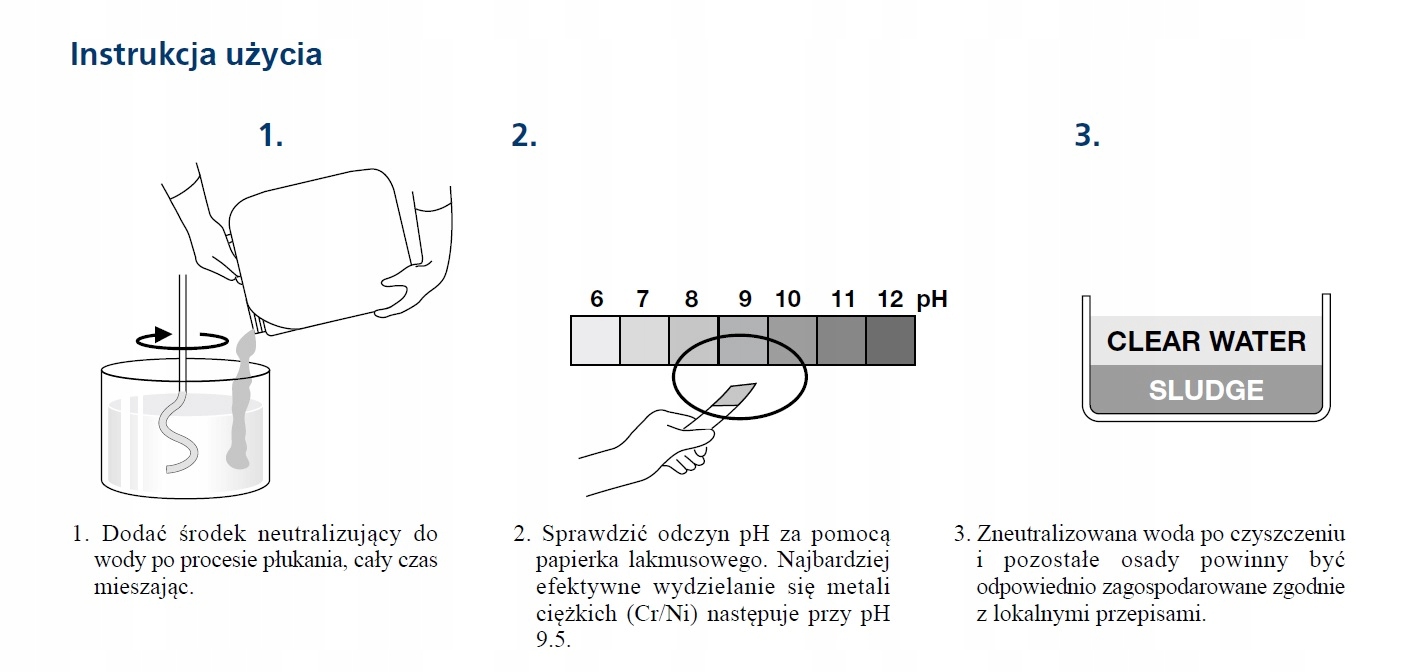 Instrukcja użycia

1.

2.

3.

6 7 8 9 10 11 12 pH

CLEAR WATER
SLUDGE

1. Dodać środek neutralizujący do wody po procesie płukania, cały czas mieszając.

2. Sprawdzić odczyn pH za pomocą papierka lakmusowego. Najbardziej efektywne wydzielanie się metali ciężkich (Cr/Ni) następuje przy pH 9.5.

3. Zneutralizowana woda po czyszczeniu i pozostałe osady powinny być odpowiednio zagospodarowane zgodnie z lokalnymi przepisami.