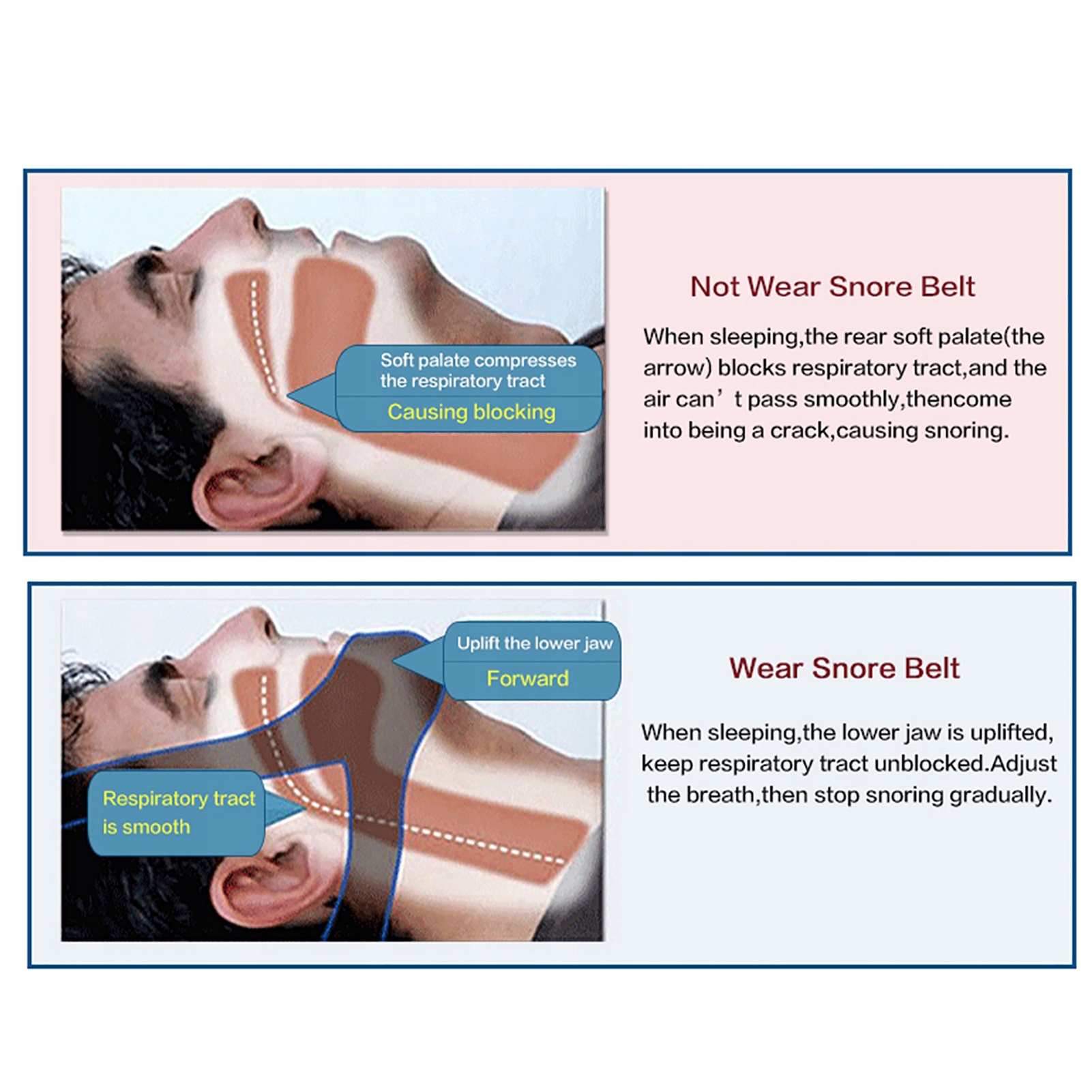 Soft palate compresses the respiratory tract
Causing blocking

Not Wear Snore Belt

When sleeping,the rear soft palate(the arrow) blocks respiratory tract,and the air can’t pass smoothly,thencome into being a crack,causing snoring.

Uplift the lower jaw
Forward

Respiratory tract is smooth

Wear Snore Belt

When sleeping,the lower jaw is uplifted, keep respiratory tract unblocked.Adjust the breath,then stop snoring gradually.