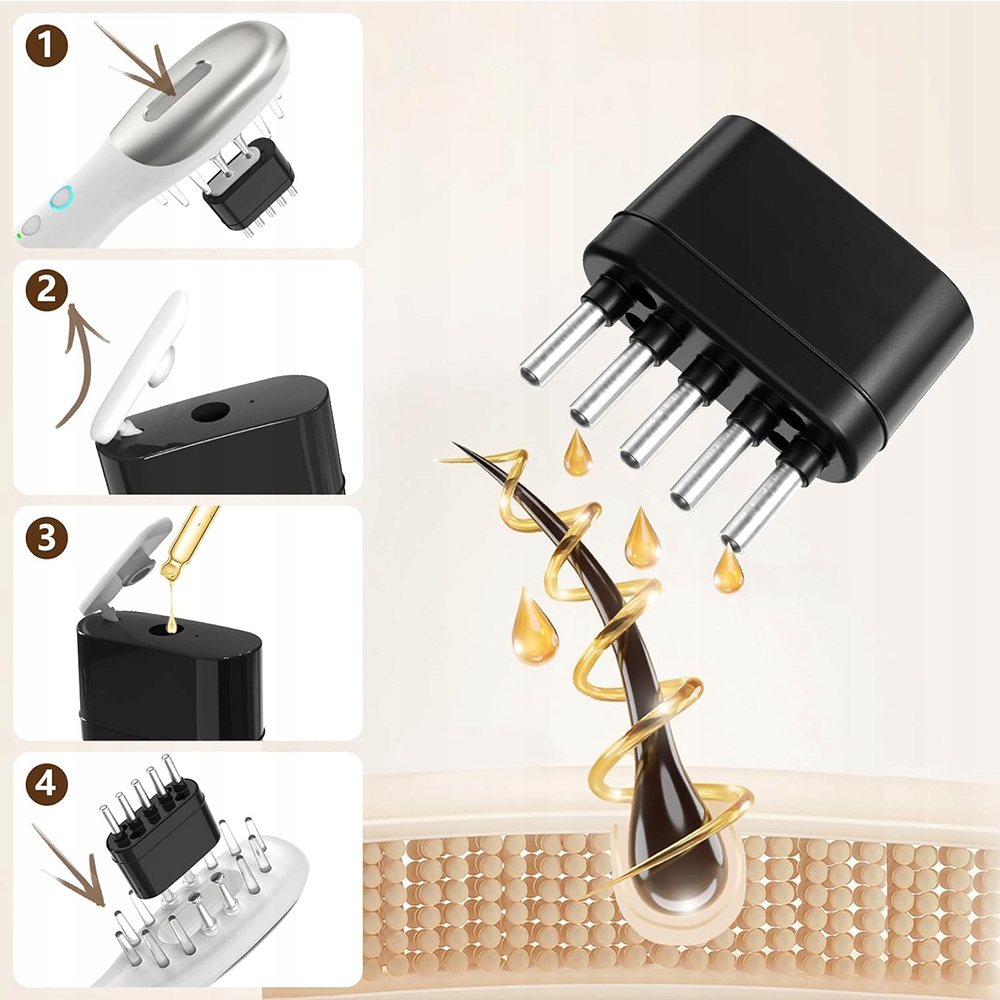 1

2

3

4