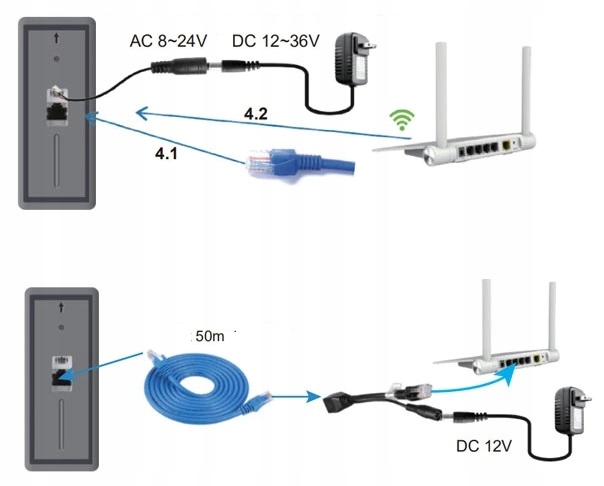 AC 8~24V DC 12~36V

4.2

4.1

50m

DC 12V