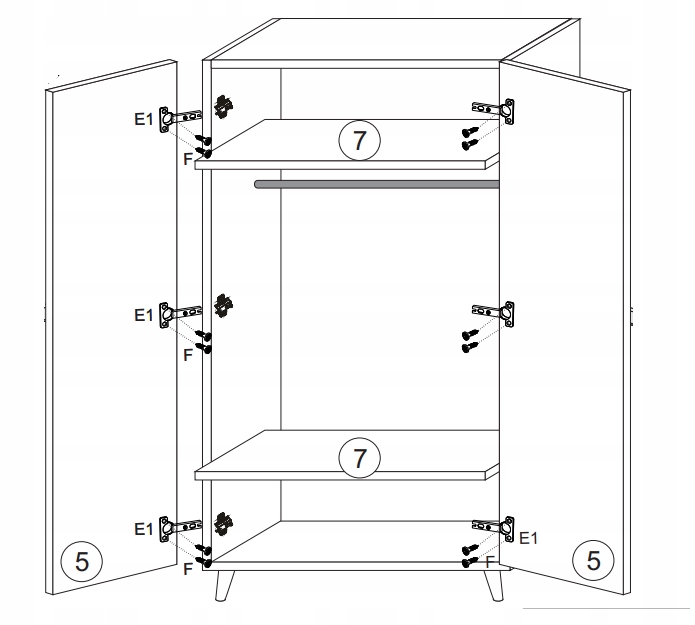 E1
F
7
E1
F
7
E1
F
E1
F
5
5