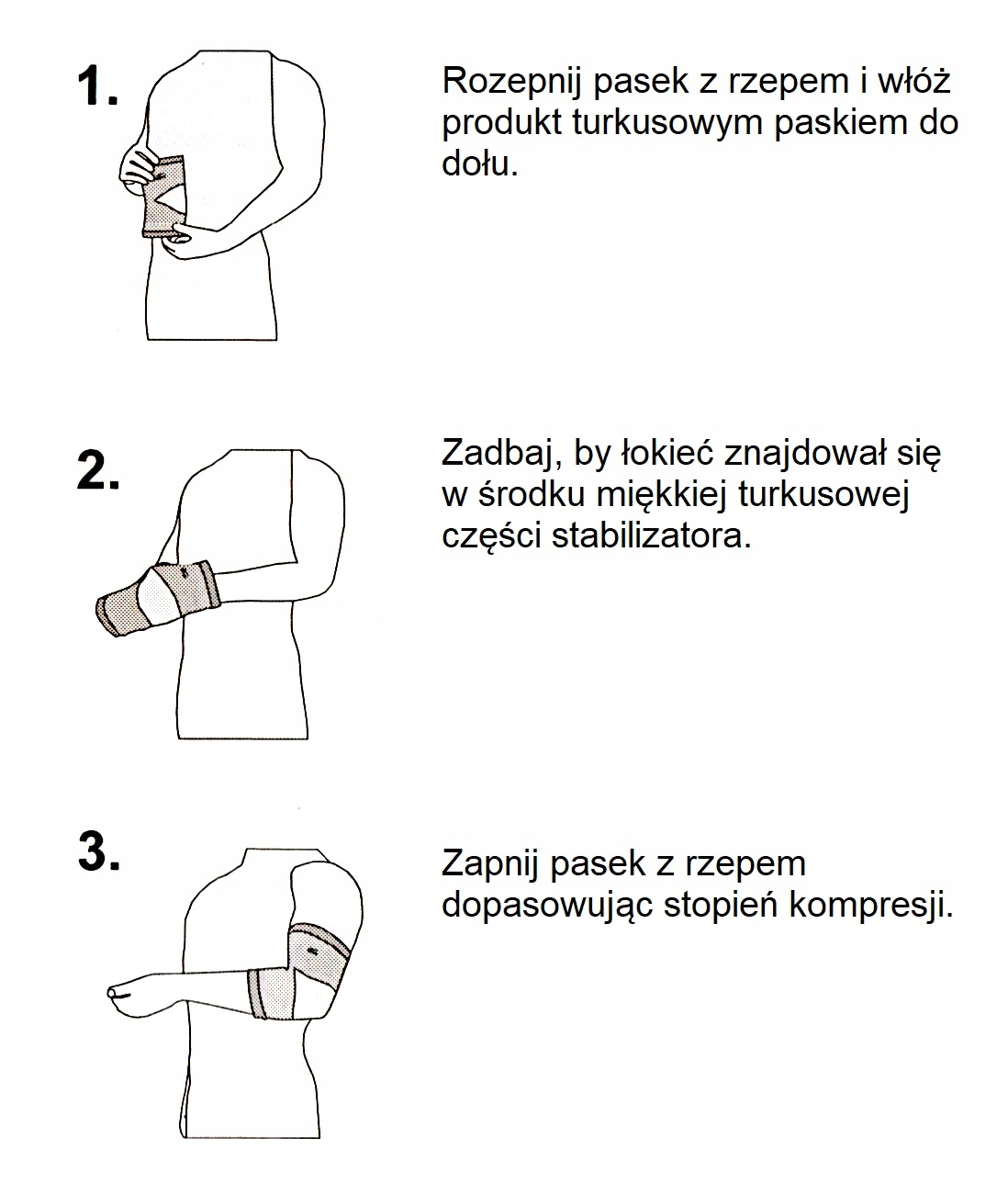 1.

Rozepnij pasek z rzepem i włóż produkt turkusowym paskiem do dołu.

2.

Zadbaj, by łokieć znajdował się w środku miękkiej turkusowej części stabilizatora.

3.

Zapnij pasek z rzepem dopasowując stopień kompresji.