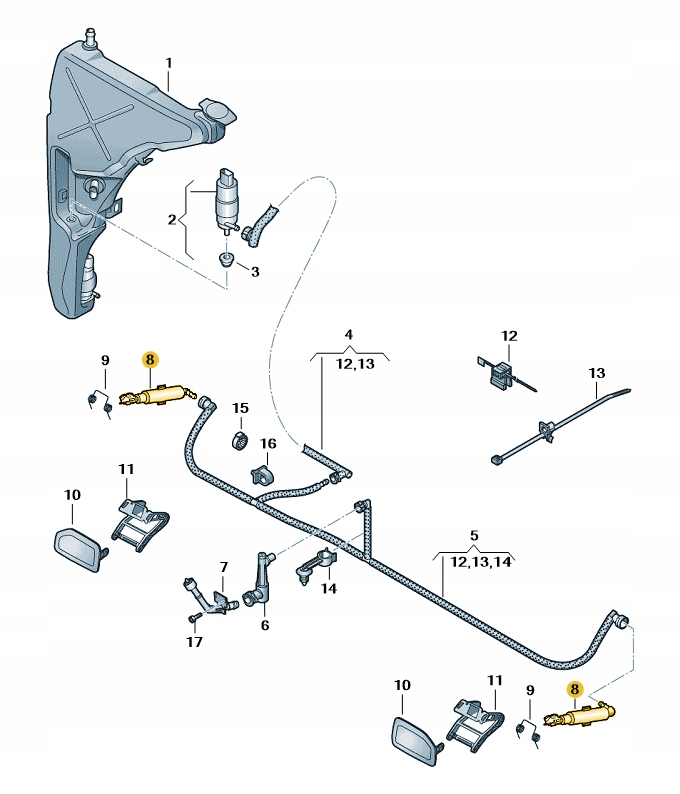 1

2

3

4
12,13

12

13

9

8

15

16

11

10

5
12,13,14

7

14

6

17

10

11

9

8