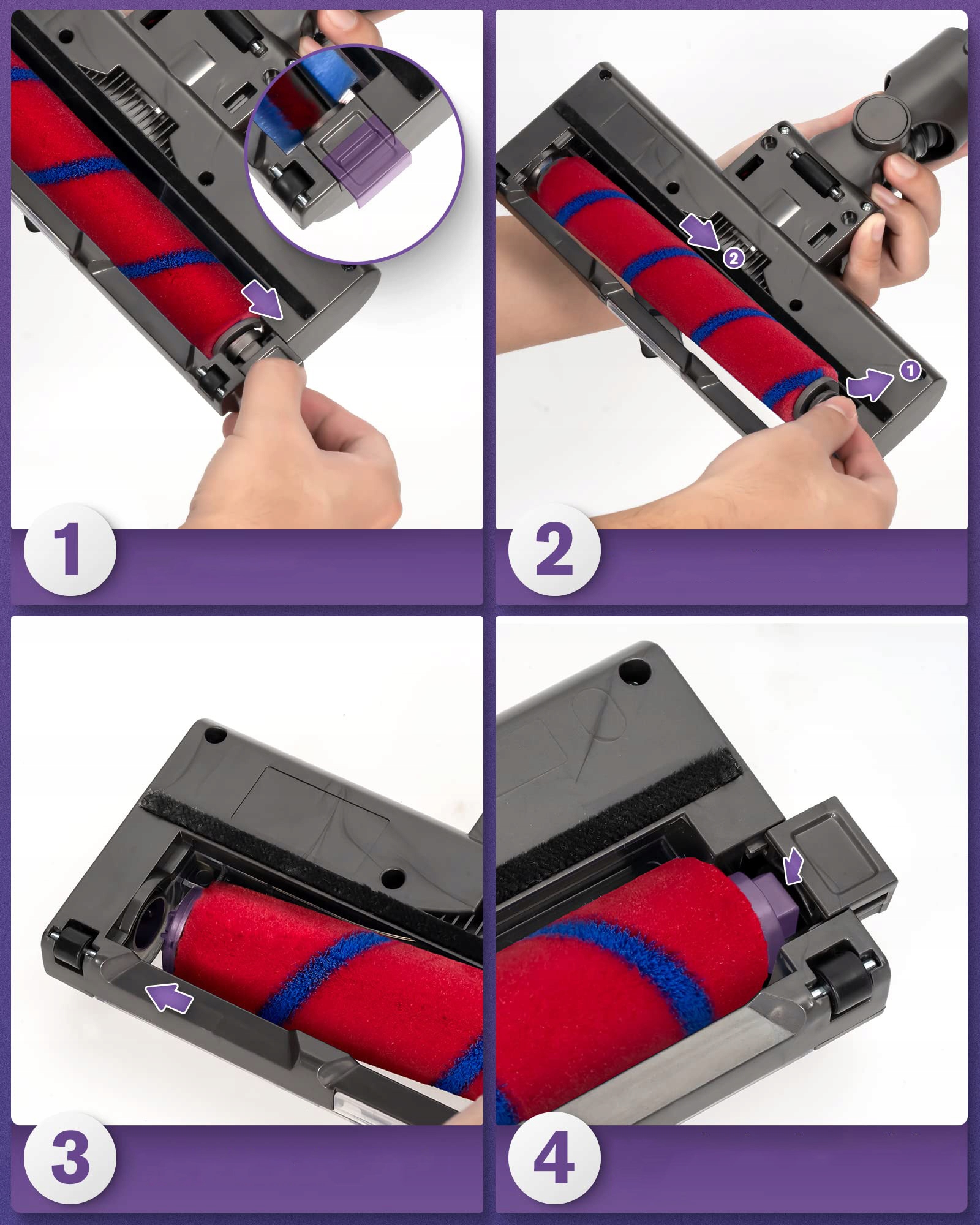 1

2

1

2

3

4