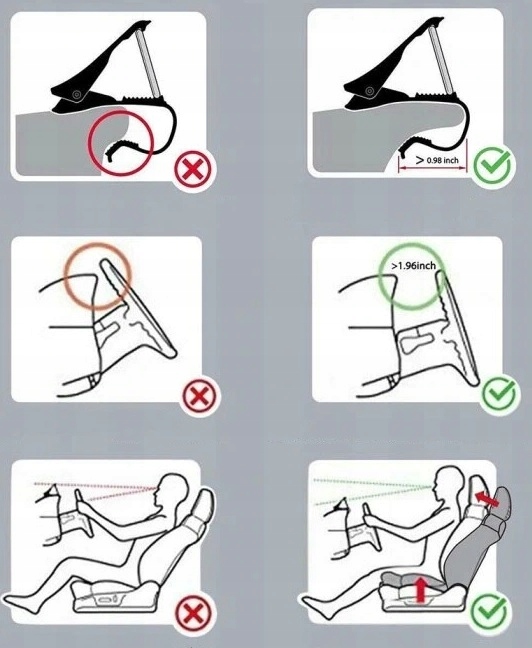 > 0.98 inch

>1.96inch