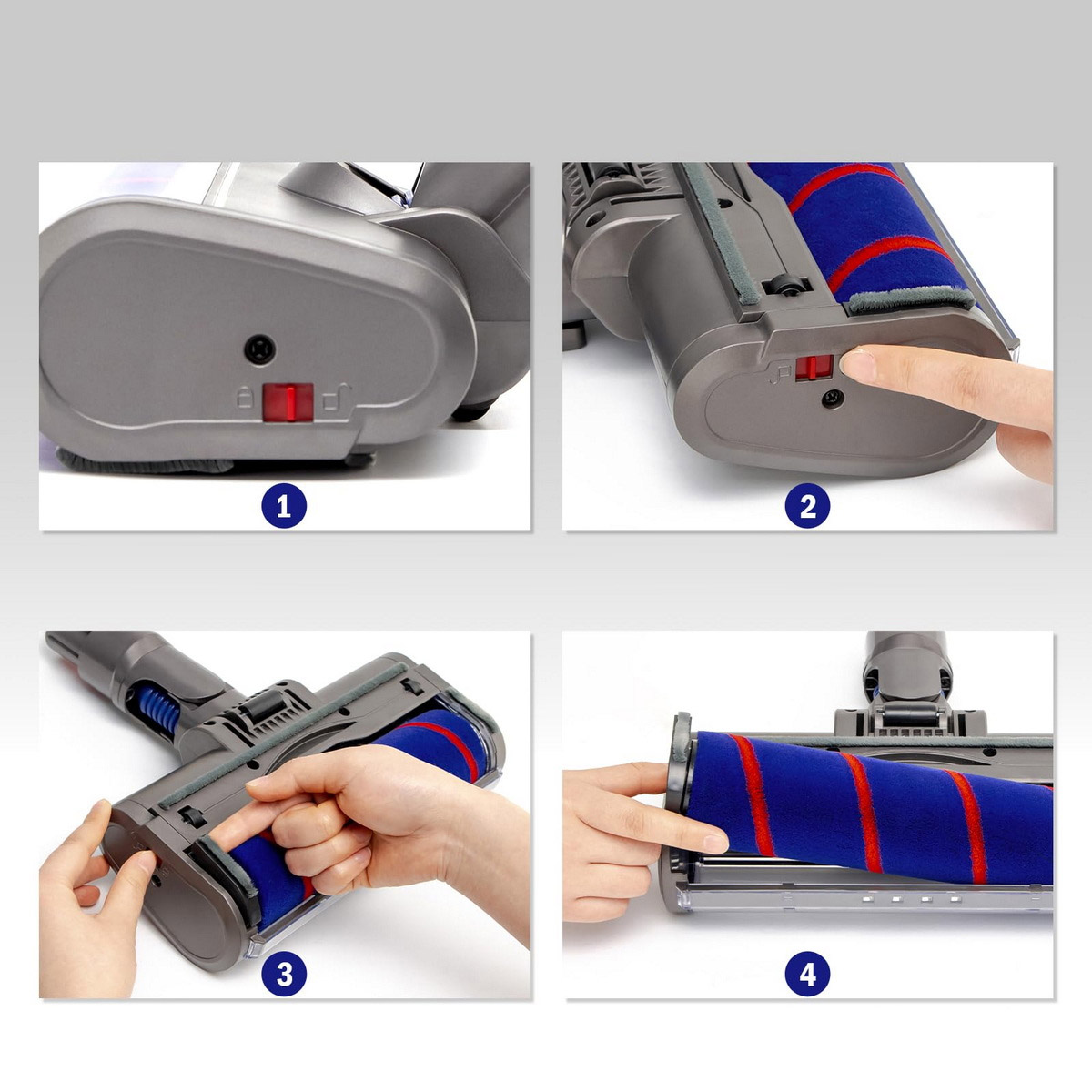 1

2

3

4