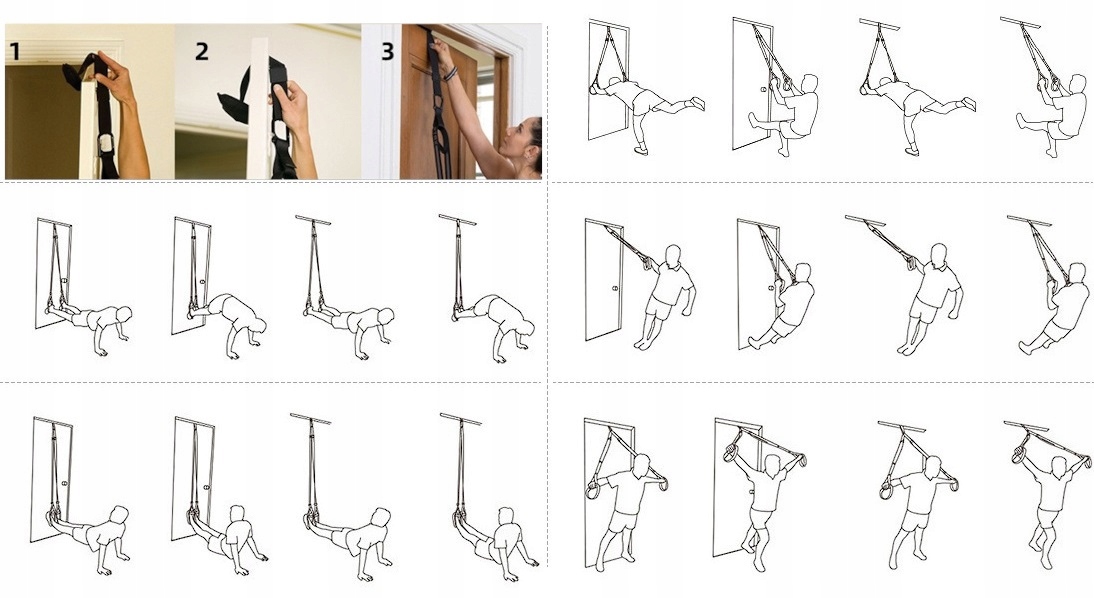 1

2

3