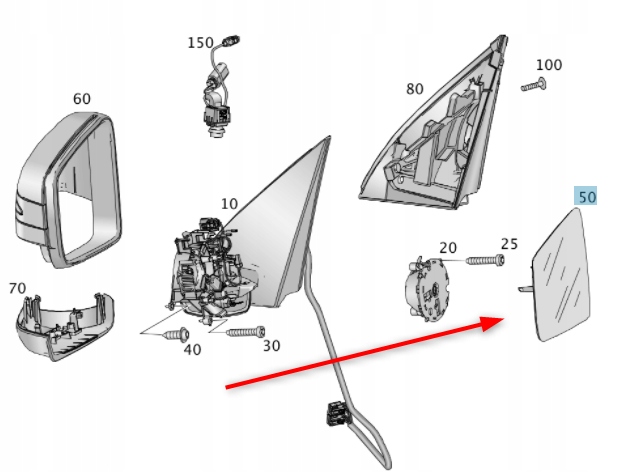 150
100
60
80
10
50
20
25
70
40
30