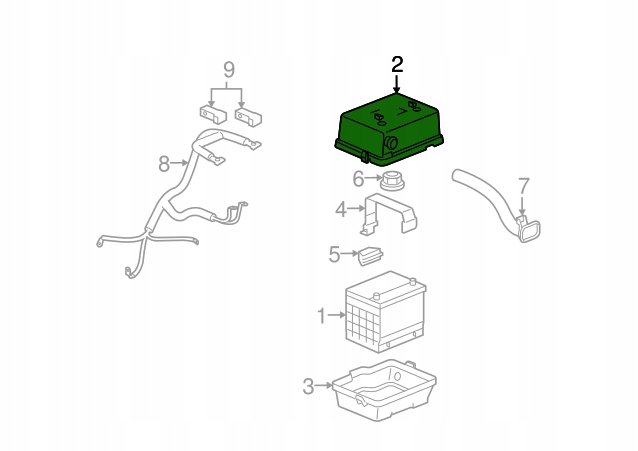 9
2
8
6
7
4
5
1
3