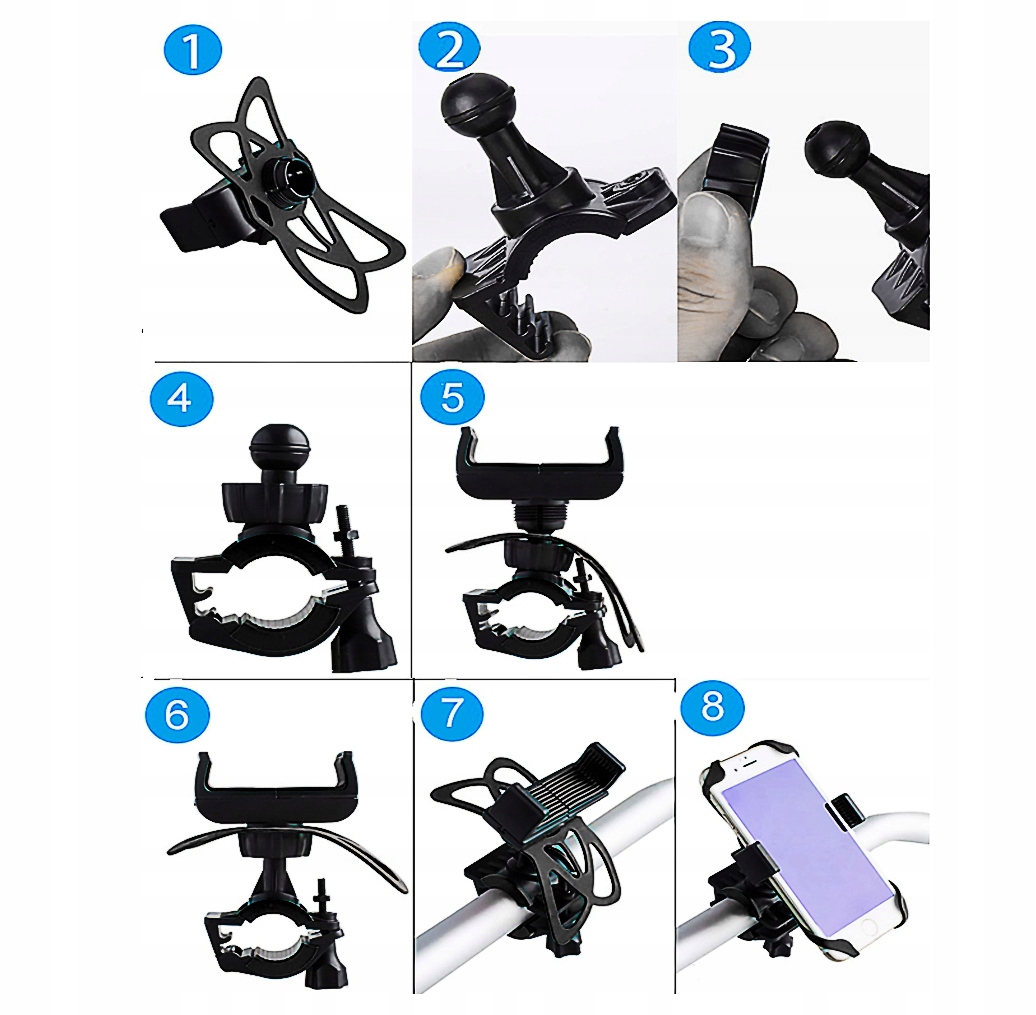 1
2
3
4
5
6
7
8