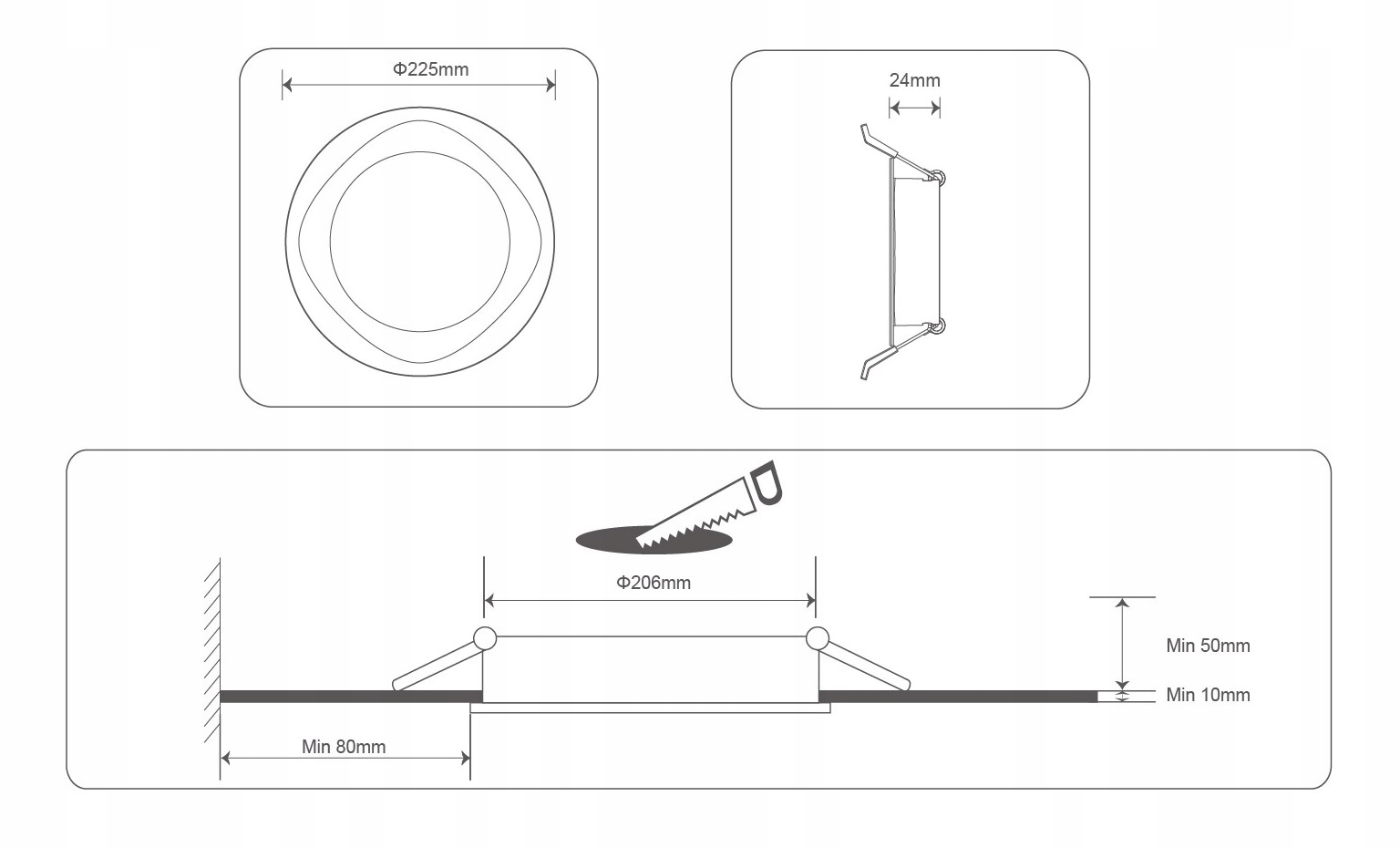 Φ225mm

24mm

Φ206mm

Min 50mm

Min 10mm

Min 80mm