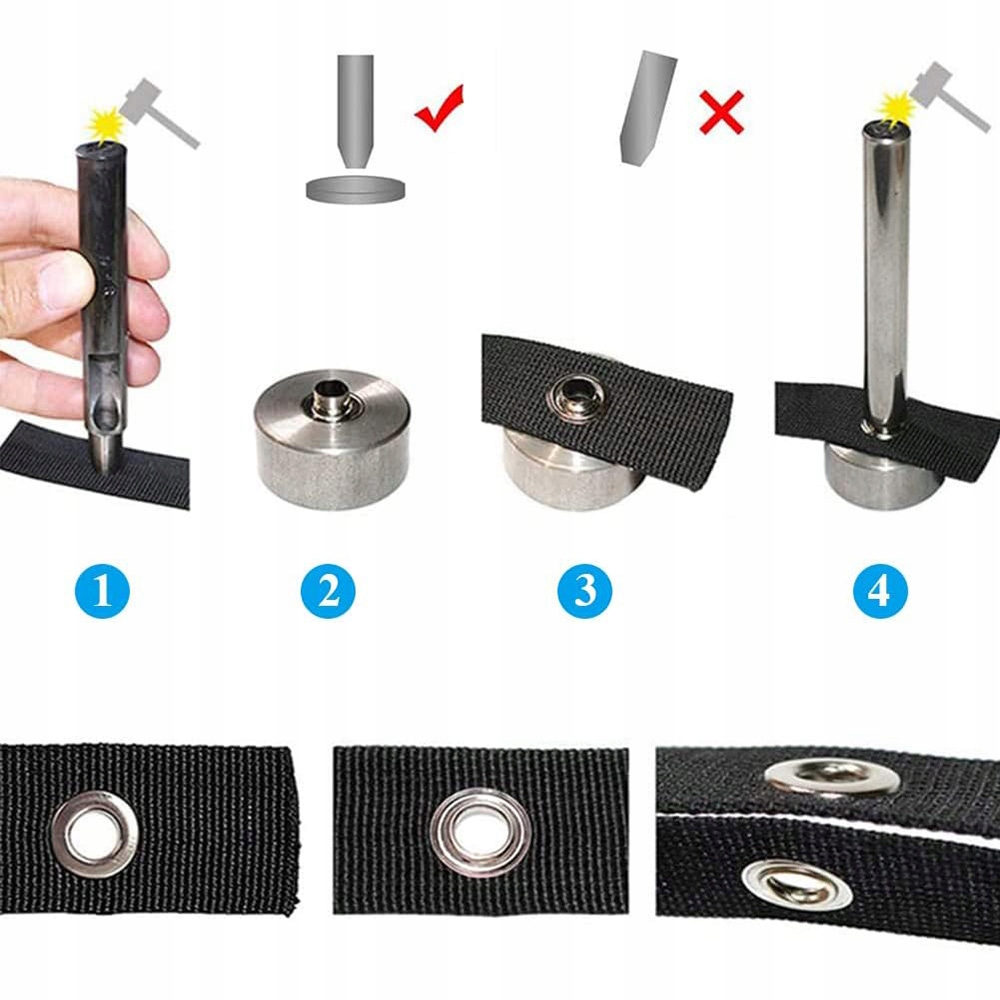 1

2

3

4