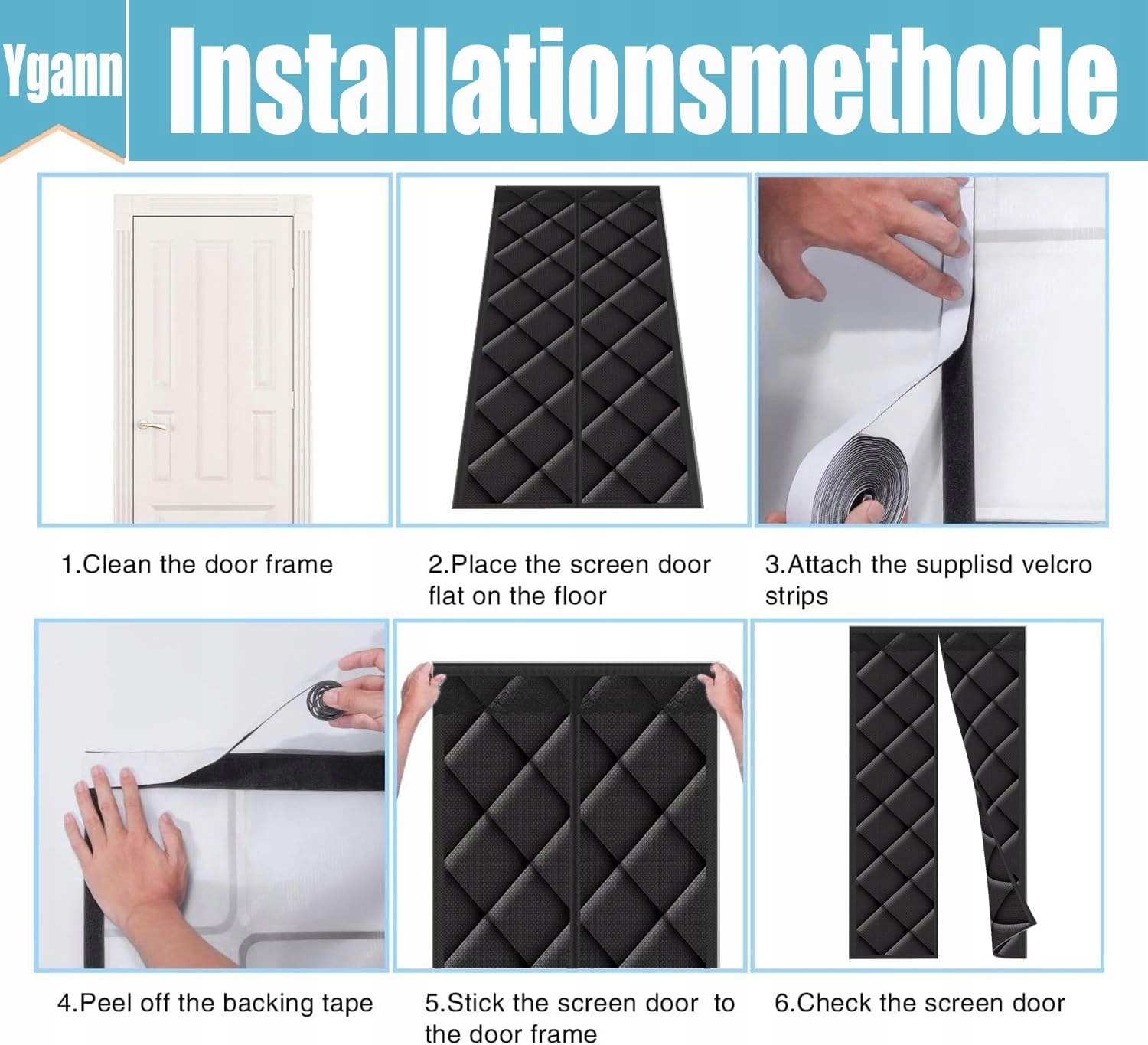 Ygann Installationsmethode

1.Clean the door frame

2.Place the screen door flat on the floor

3.Attach the supplisd velcro strips

4.Peel off the backing tape

5.Stick the screen door to the door frame

6.Check the screen door