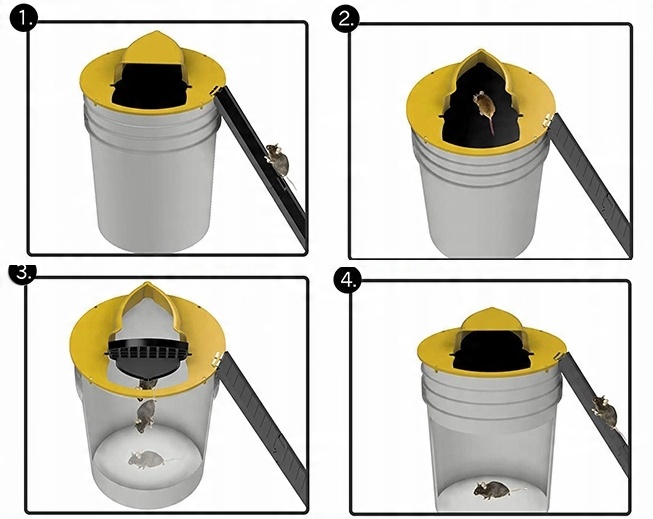 1.

2.

3.

4.