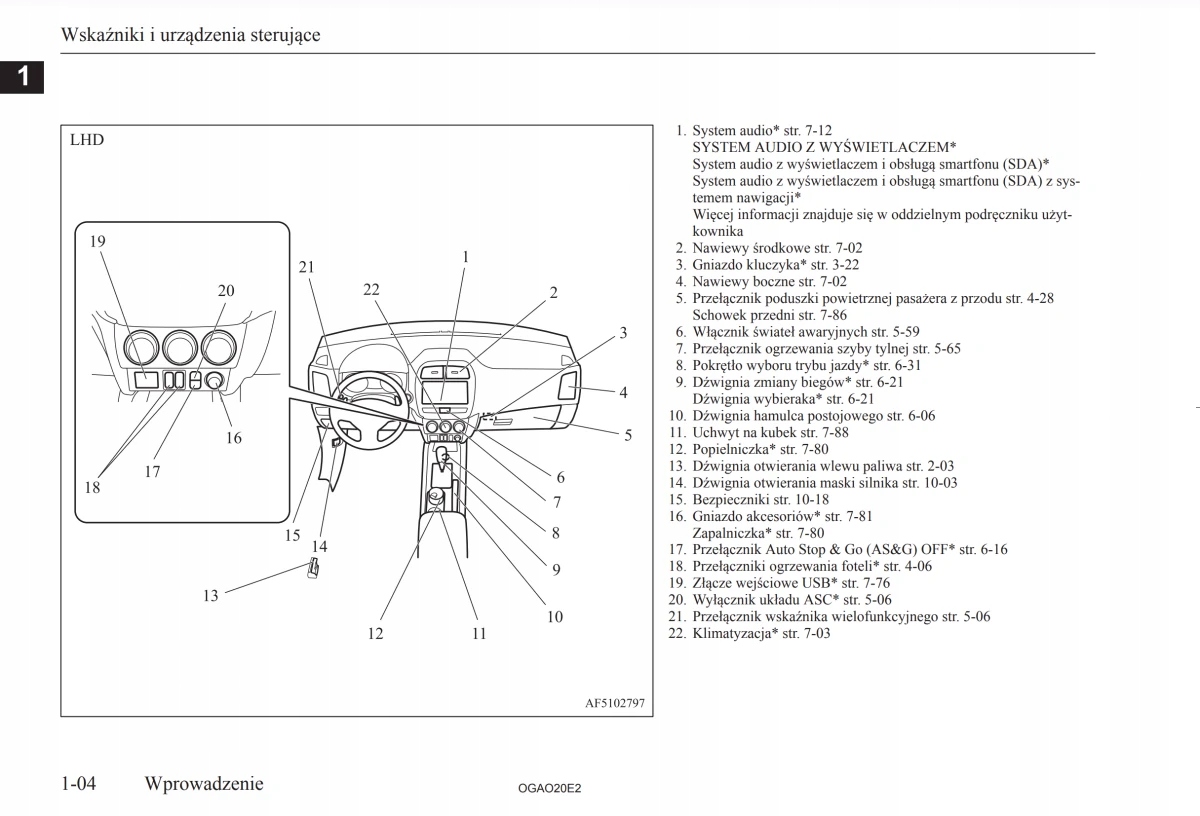 Wskaźniki i urządzenia sterujące

1

LHD

19

20

21

22

1

2

3

4

5

6

7

8

9

10

11

12

13

14

15

16

17

18

AF5102797

1. System audio* str. 7-12
SYSTEM AUDIO Z WYŚWIETLACZEM*
System audio z wyświetlaczem i obsługą smartfonu (SDA)*
System audio z wyświetlaczem i obsługą smartfonu (SDA) z systemem nawigacji*
Więcej informacji znajduje się w oddzielnym podręczniku użytkownika
2. Nawiewy środkowe str. 7-02
3. Gniazdo kluczyka* str. 3-22
4. Nawiewy boczne str. 7-02
5. Przełącznik poduszki powietrznej pasażera z przodu str. 4-28
Schowek przedni str. 7-86
6. Włącznik świateł awaryjnych str. 5-59
7. Przełącznik ogrzewania szyby tylnej str. 5-65
8. Pokrętło wyboru trybu jazdy* str. 6-31
9. Dźwignia zmiany biegów* str. 6-21
Dźwignia wybieraka* str. 6-21
10. Dźwignia hamulca postojowego str. 6-06
11. Uchwyt na kubek str. 7-88
12. Popielniczka* str. 7-80
13. Dźwignia otwierania wlewu paliwa str. 2-03
14. Dźwignia otwierania maski silnika str. 10-03
15. Bezpieczniki str. 10-18
16. Gniazdo akcesoriów* str. 7-81
Zapalniczka* str. 7-80
17. Przełącznik Auto Stop & Go (AS&G) OFF* str. 6-16
18. Przełączniki ogrzewania foteli* str. 4-06
19. Złącze wejściowe USB* str. 7-76
20. Wyłącznik układu ASC* str. 5-06
21. Przełącznik wskaźnika wielofunkcyjnego str. 5-06
22. Klimatyzacja* str. 7-03

1-04 Wprowadzenie

OGAO20E2