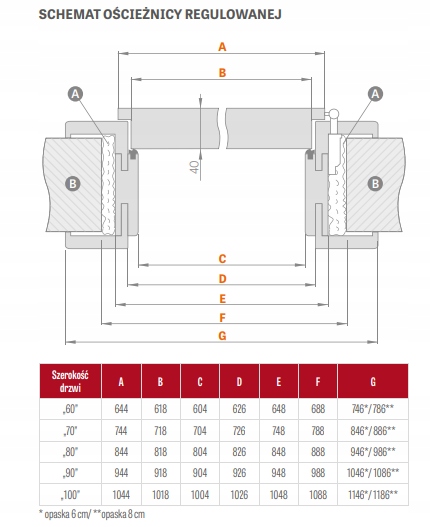 SCHEMAT OŚCIEŻNICY REGULOWANEJ

A

B

A

A

40

B

B

C

D

E

F

G

| Szerokość drzwi | A | B | C | D | E | F | G |
|---|---|---|---|---|---|---|---|
| „60" | 644 | 618 | 604 | 626 | 648 | 688 | 746*/786** |
| „70" | 744 | 718 | 704 | 726 | 748 | 788 | 846*/886** |
| „80" | 844 | 818 | 804 | 826 | 848 | 888 | 946*/986** |
| „90" | 944 | 918 | 904 | 926 | 948 | 988 | 1046*/1086** |
| „100" | 1044 | 1018 | 1004 | 1026 | 1048 | 1088 | 1146*/1186** |

* opaska 6 cm/ **opaska 8 cm