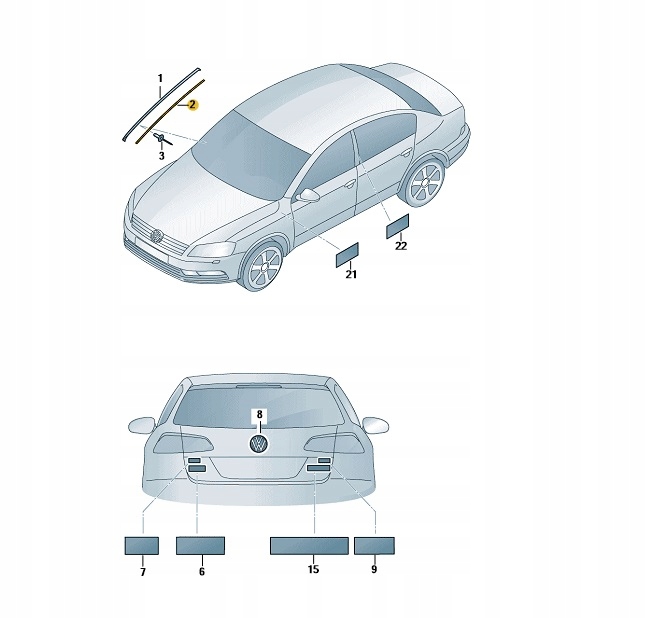 1
2
3
22
21
8
7
6
15
9