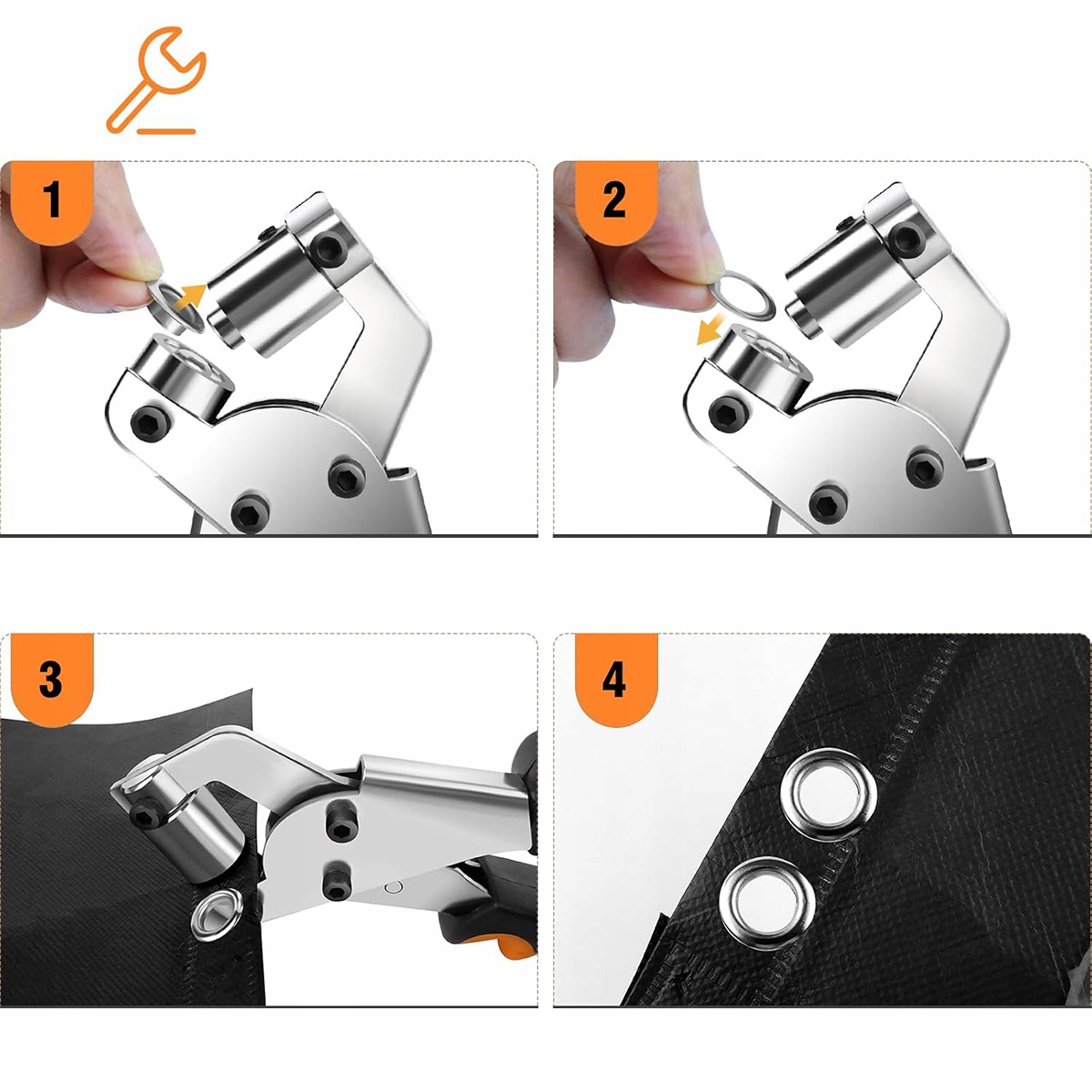 1

2

3

4