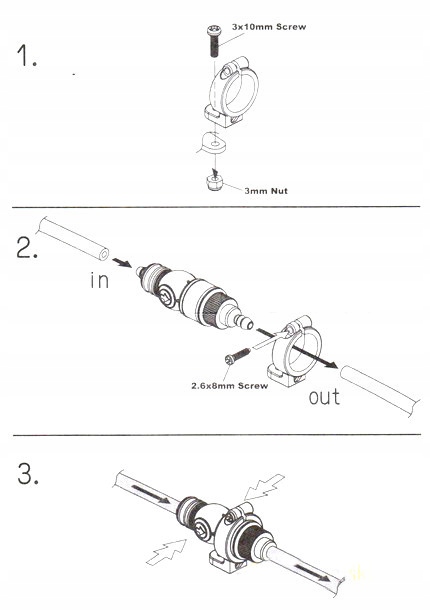 1.

3x10mm Screw

3mm Nut

2.

in

2.6x8mm Screw

out

3.