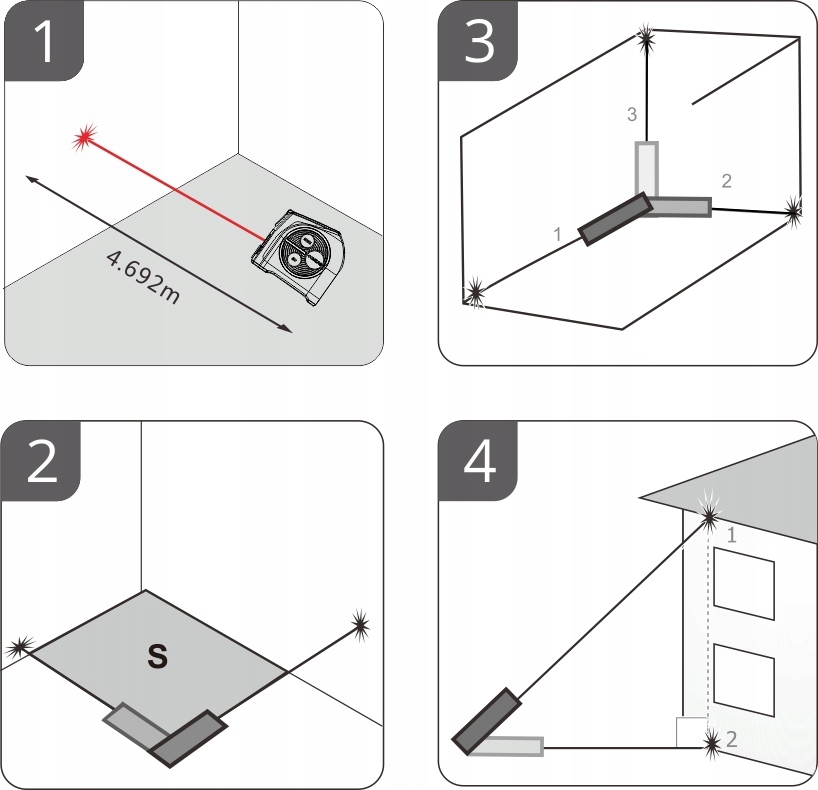 1

4.692m

3

3

2

1

2

S

4

1

2