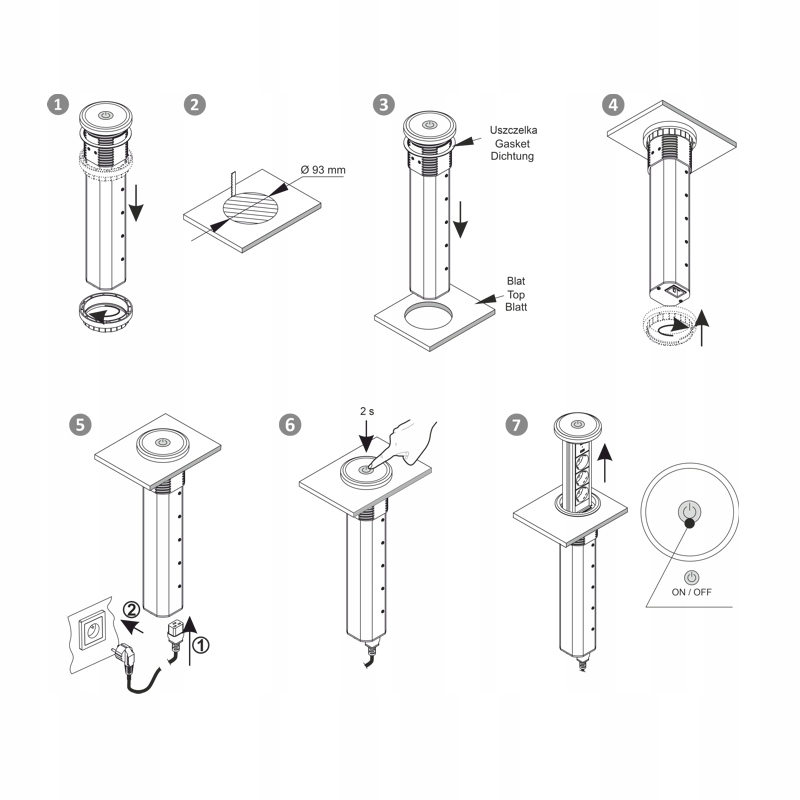 1

2

Ø 93 mm

3

Uszczelka
Gasket
Dichtung

Blat
Top
Blatt

4

5

2

1

6

2 s

7

ON / OFF