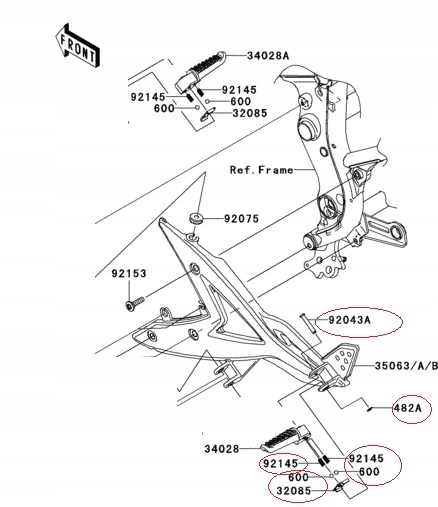 FRONT

34028A
92145
92145
600
600
32085
Ref.Frame
92075
92153
92043A
35063/A/B
482A
34028
92145
92145
600
600
32085