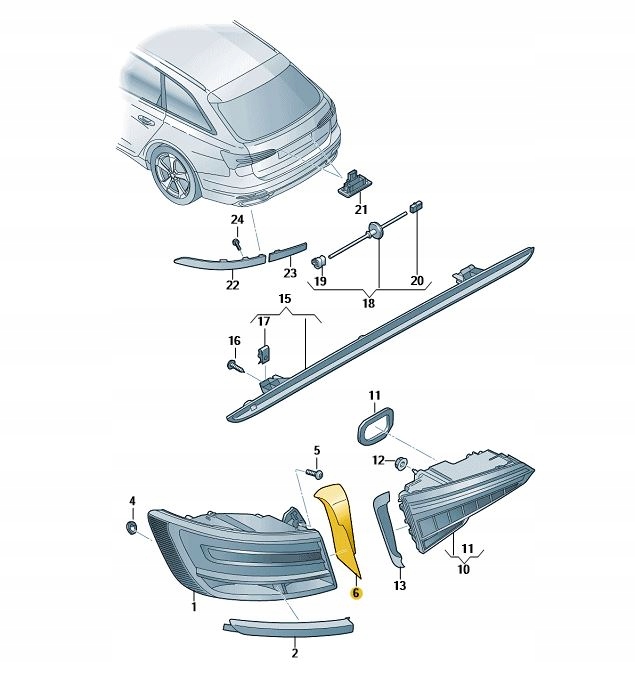 21
24
22
23
19
20
18
15
17
16
11
5
12
4
11
10
13
6
1
2