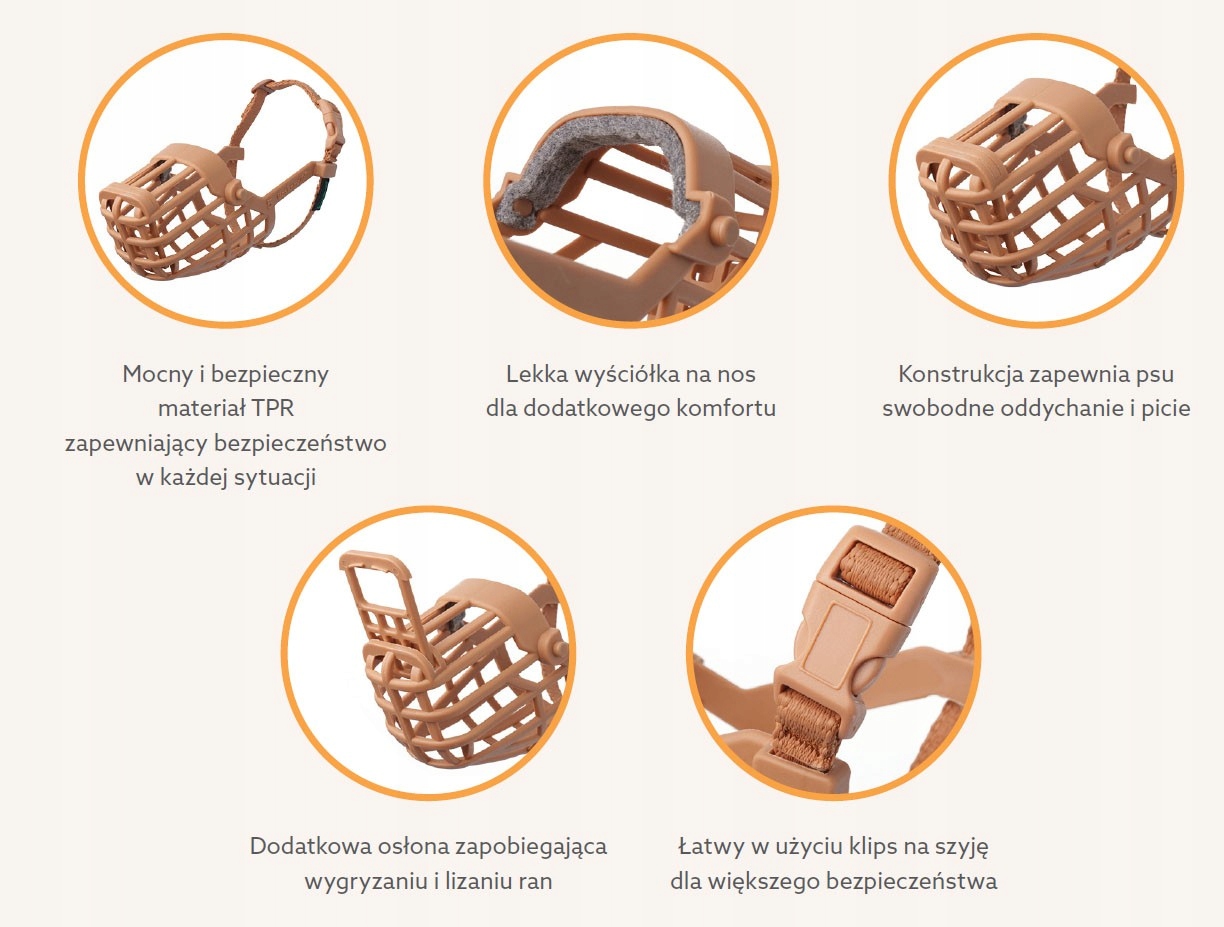 Mocny i bezpieczny materiał TPR zapewniający bezpieczeństwo w każdej sytuacji

Lekka wyściółka na nos dla dodatkowego komfortu

Konstrukcja zapewnia psu swobodne oddychanie i picie

Dodatkowa osłona zapobiegająca wygryzaniu i lizaniu ran

Łatwy w użyciu klips na szyję dla większego bezpieczeństwa