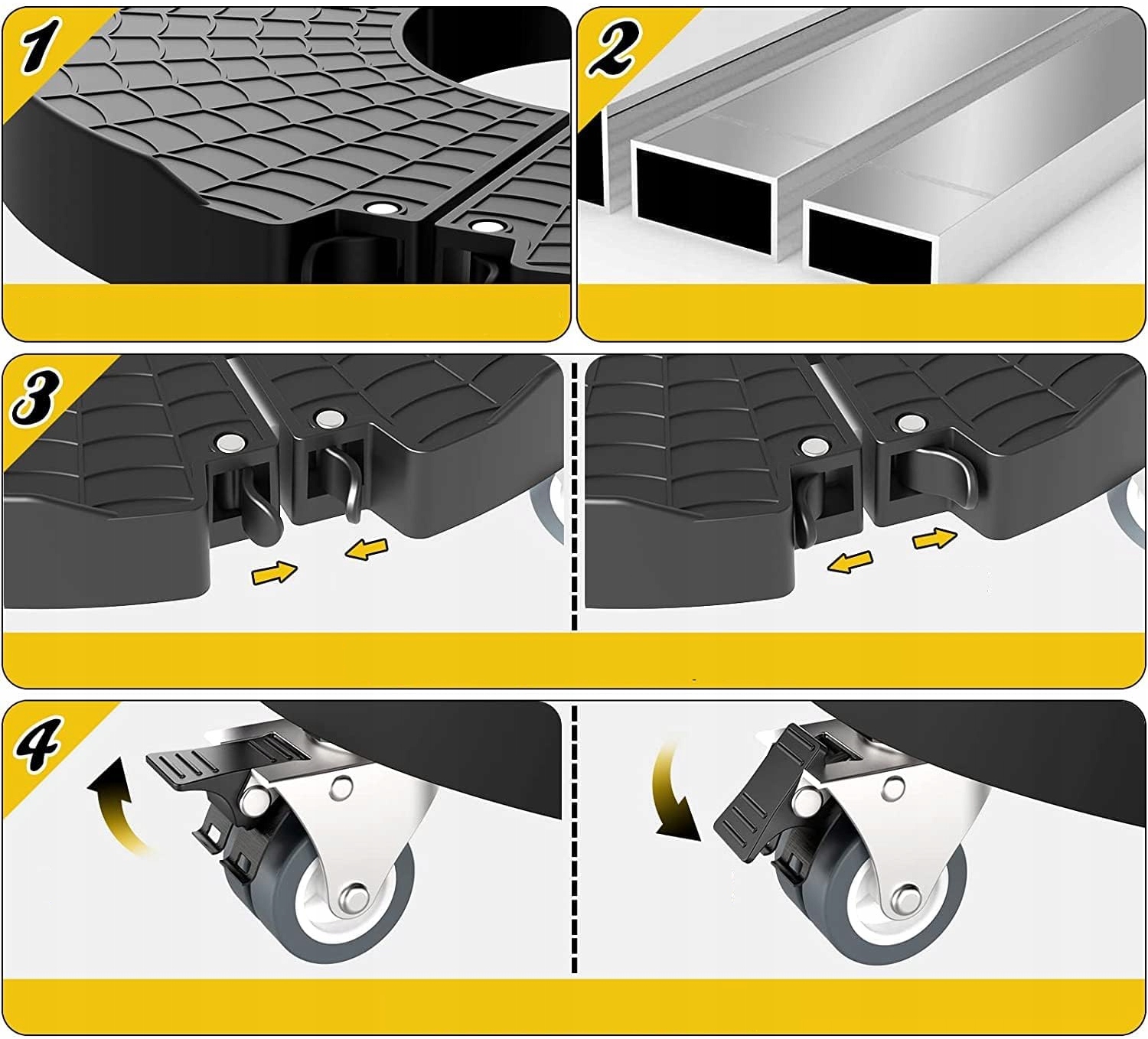 1

2

3

4