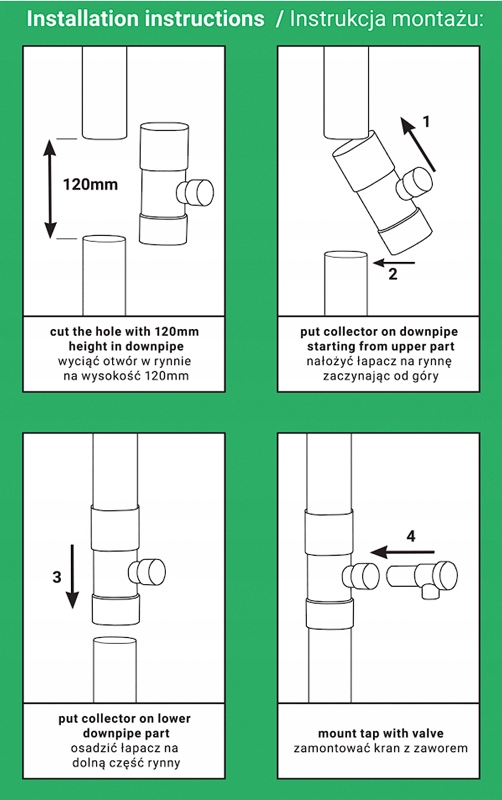 Installation instructions / Instrukcja montażu:

120mm

cut the hole with 120mm height in downpipe
wyciąć otwór w rynnie na wysokość 120mm

1

2

put collector on downpipe starting from upper part
nałożyć łapacz na rynnę zaczynając od góry

3

put collector on lower downpipe part
osadzić łapacz na dolną część rynny

4

mount tap with valve
zamontować kran z zaworem