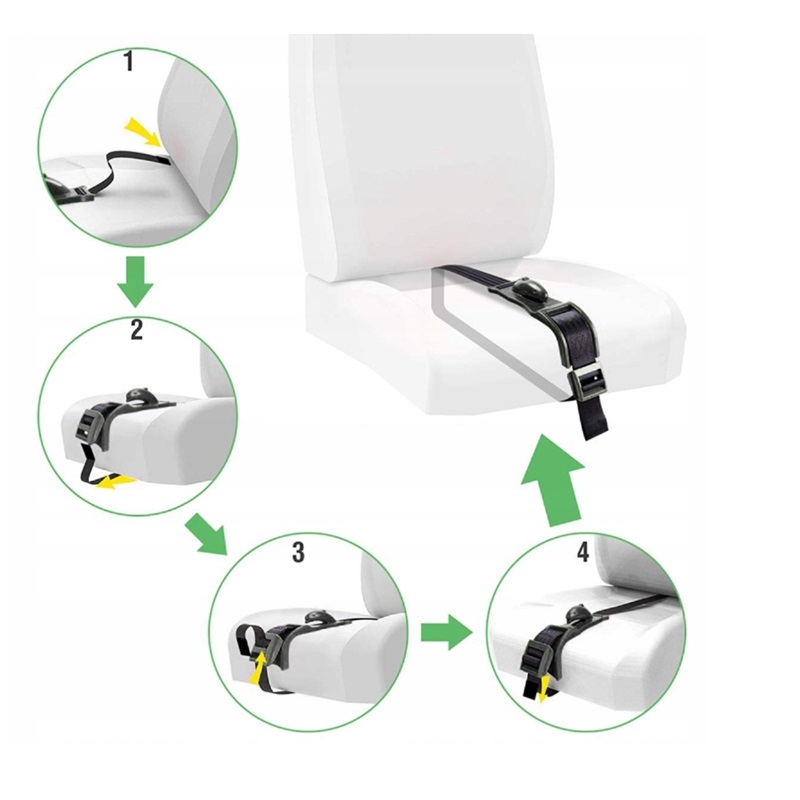 1

2

3

4