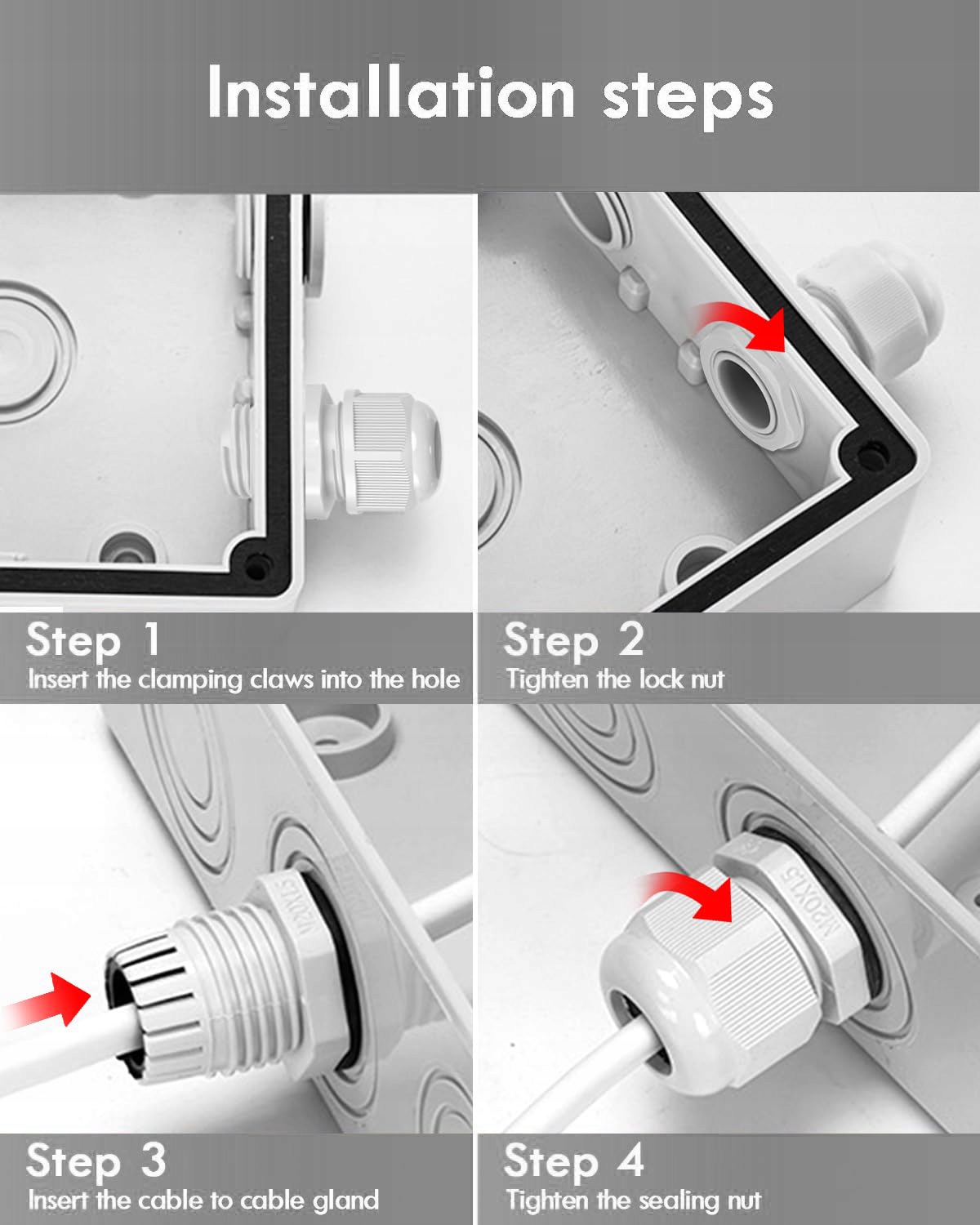 Installation steps

Step 1
Insert the clamping claws into the hole

Step 2
Tighten the lock nut

M20X1.5

Step 3
Insert the cable to cable gland

M20X1.5

Step 4
Tighten the sealing nut