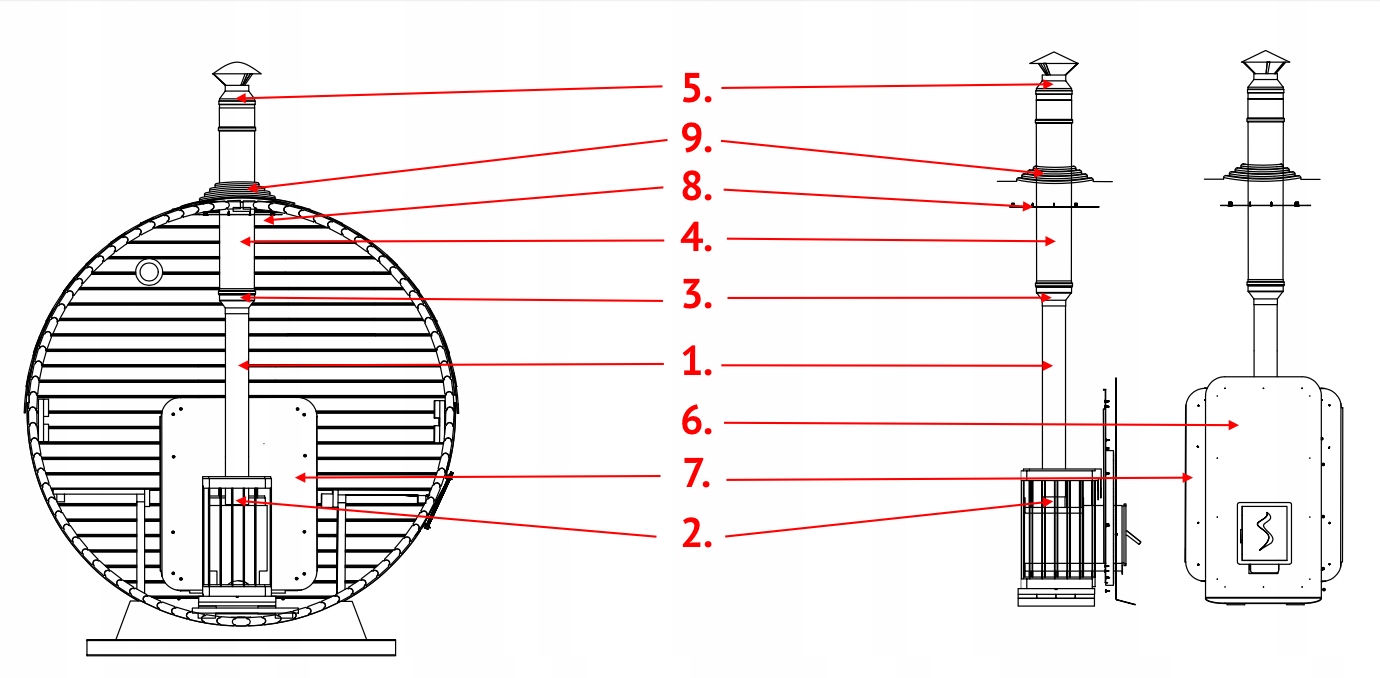 5.
9.
8.
4.
3.
1.
6.
7.
2.