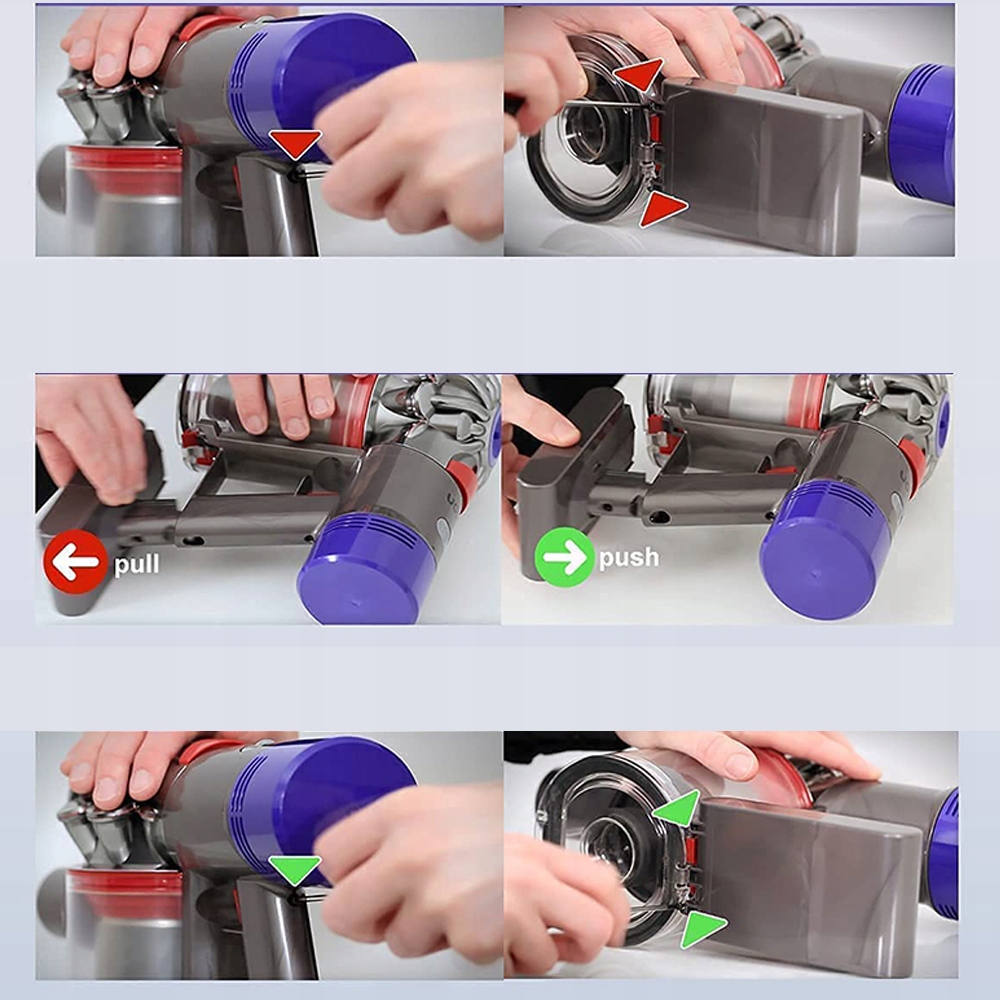 pull

push