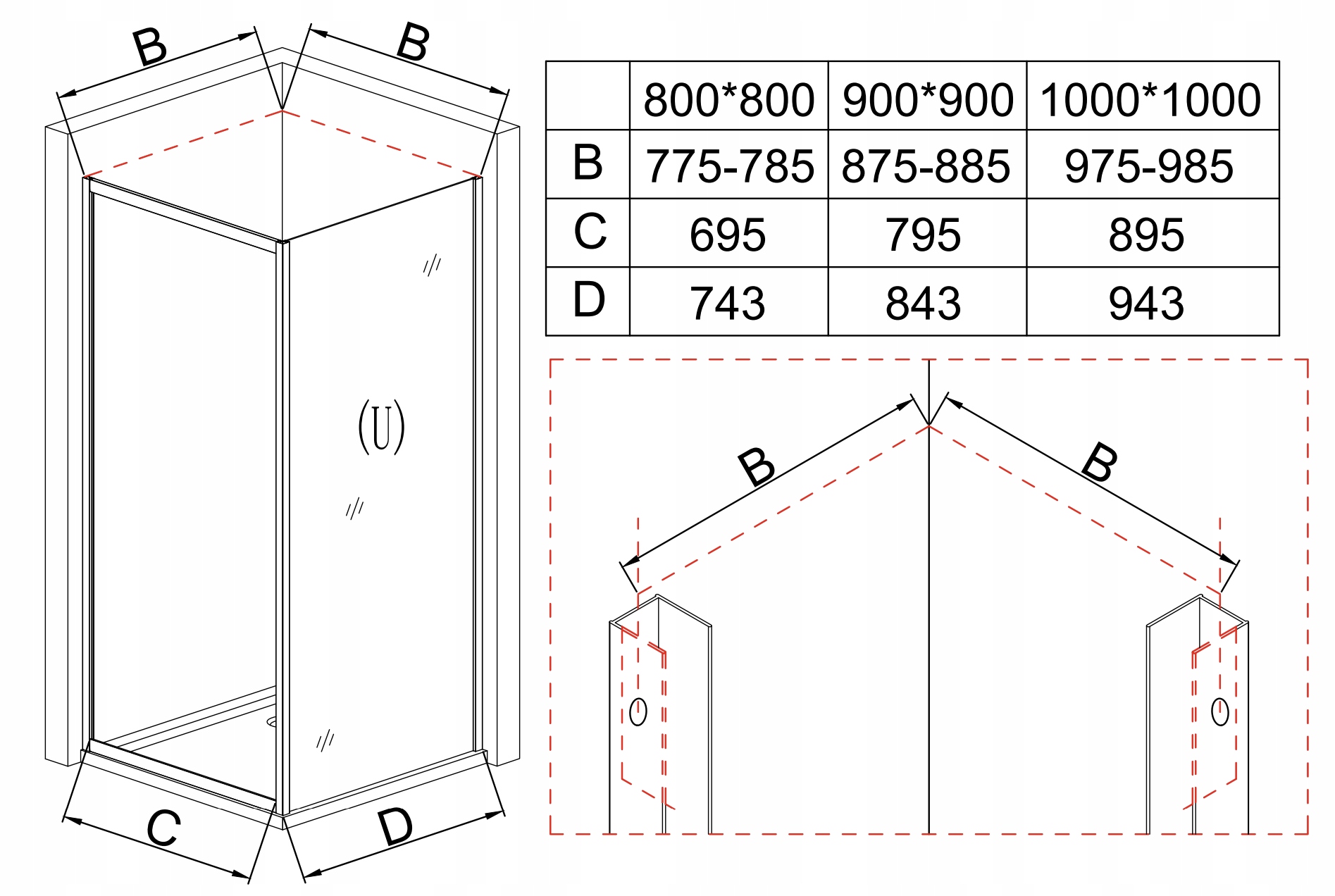 B
B
(U)
C
D

|  | 800*800 | 900*900 | 1000*1000 |
|---|---|---|---|
| B | 775-785 | 875-885 | 975-985 |
| C | 695 | 795 | 895 |
| D | 743 | 843 | 943 |

B
B