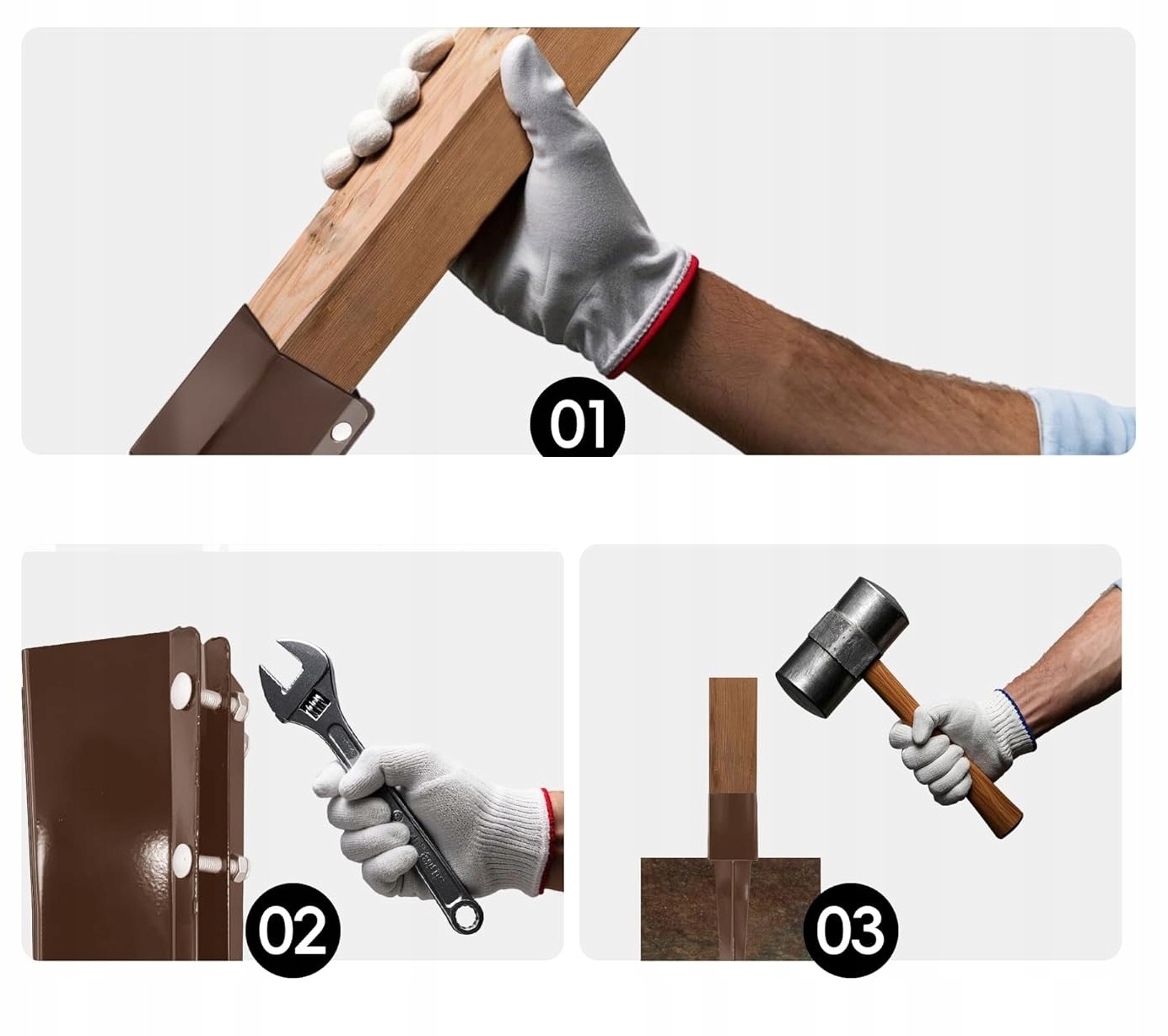 01

02

03